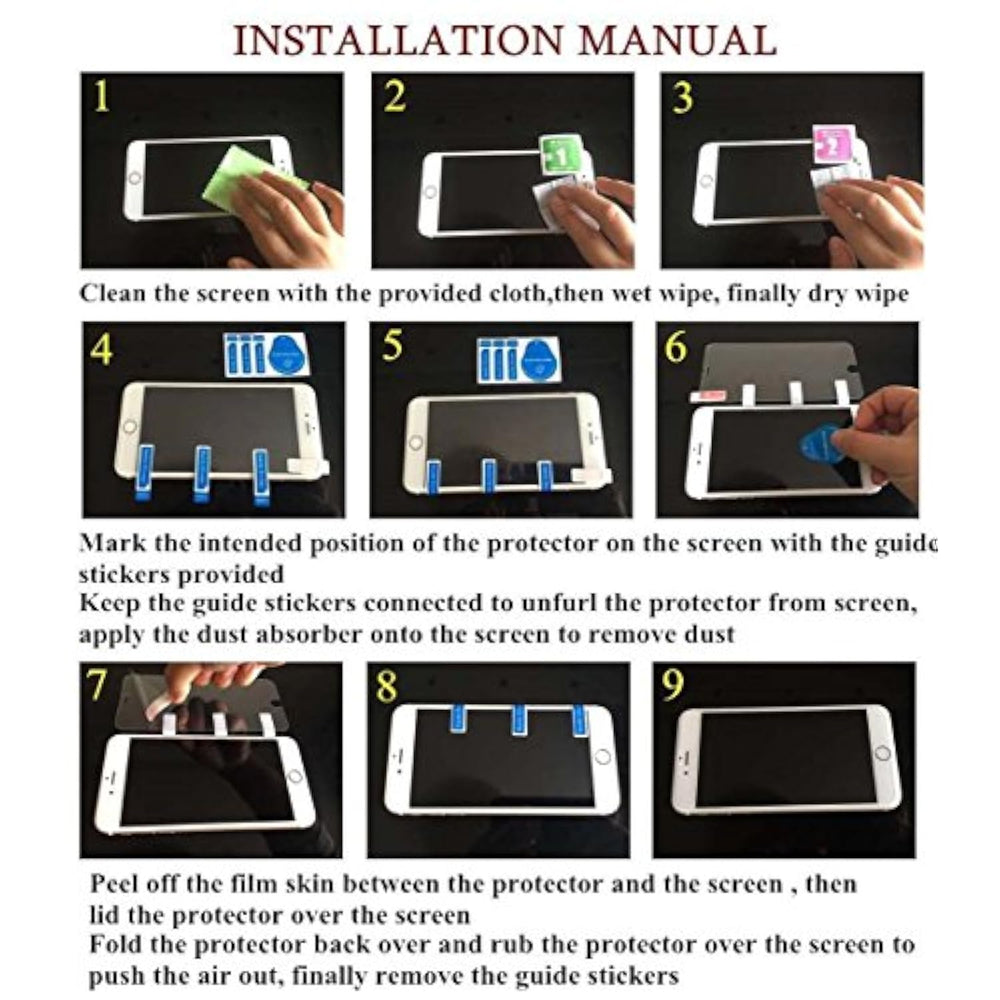 INSTALLATION MANUAL

1

2

1

3

2

Clean the screen with the provided cloth,then wet wipe, finally dry wipe

4

5

6

Mark the intended position of the protector on the screen with the guide stickers provided

Keep the guide stickers connected to unfurl the protector from screen, apply the dust absorber onto the screen to remove dust

7

8

9

Peel off the film skin between the protector and the screen , then lid the protector over the screen

Fold the protector back over and rub the protector over the screen to push the air out, finally remove the guide stickers