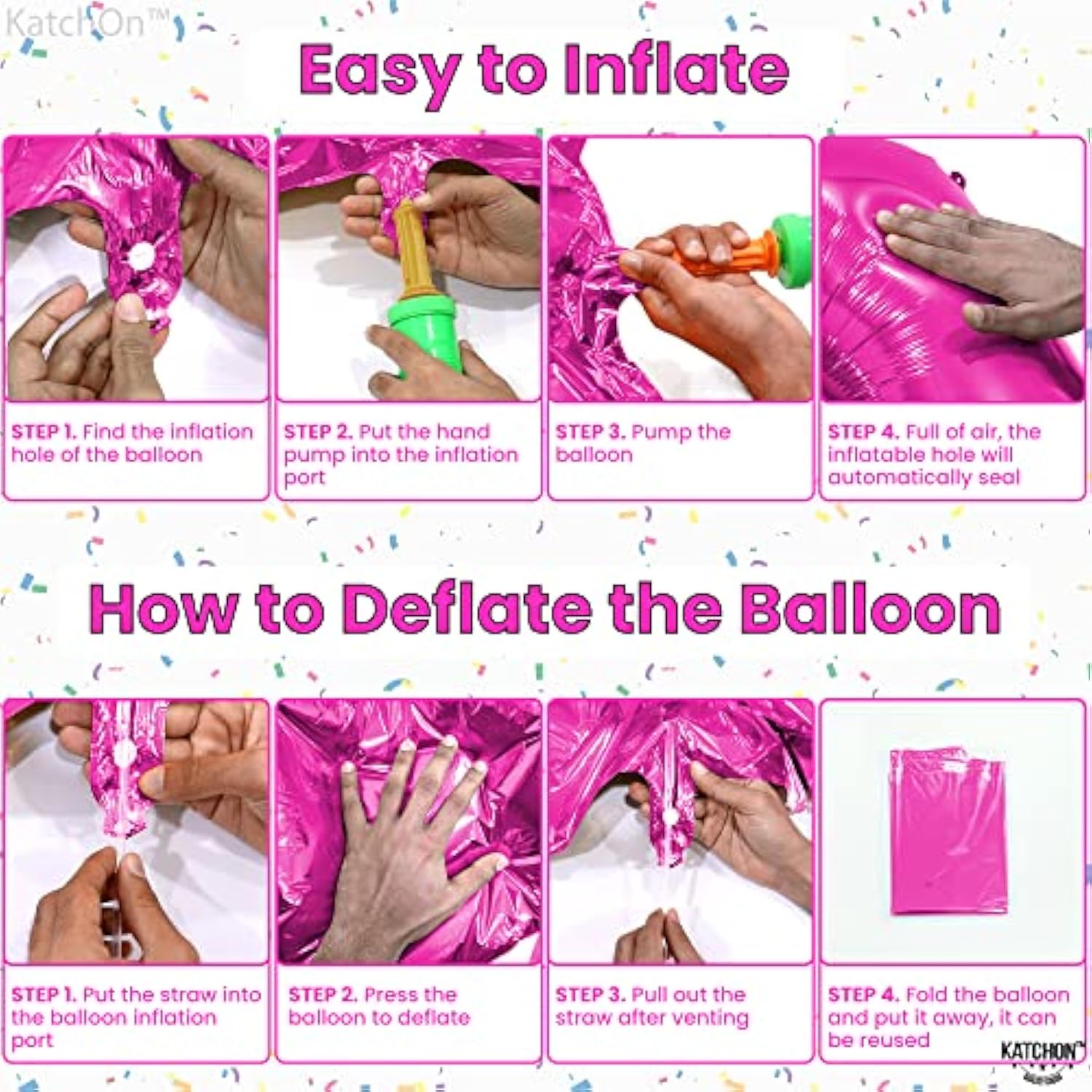 KatchOn™

Easy to Inflate

STEP 1. Find the inflation hole of the balloon

STEP 2. Put the hand pump into the inflation port

STEP 3. Pump the balloon

STEP 4. Full of air, the inflatable hole will automatically seal

How to Deflate the Balloon

STEP 1. Put the straw into the balloon inflation port

STEP 2. Press the balloon to deflate

STEP 3. Pull out the straw after venting

STEP 4. Fold the balloon and put it away, it can be reused

KATCHON™