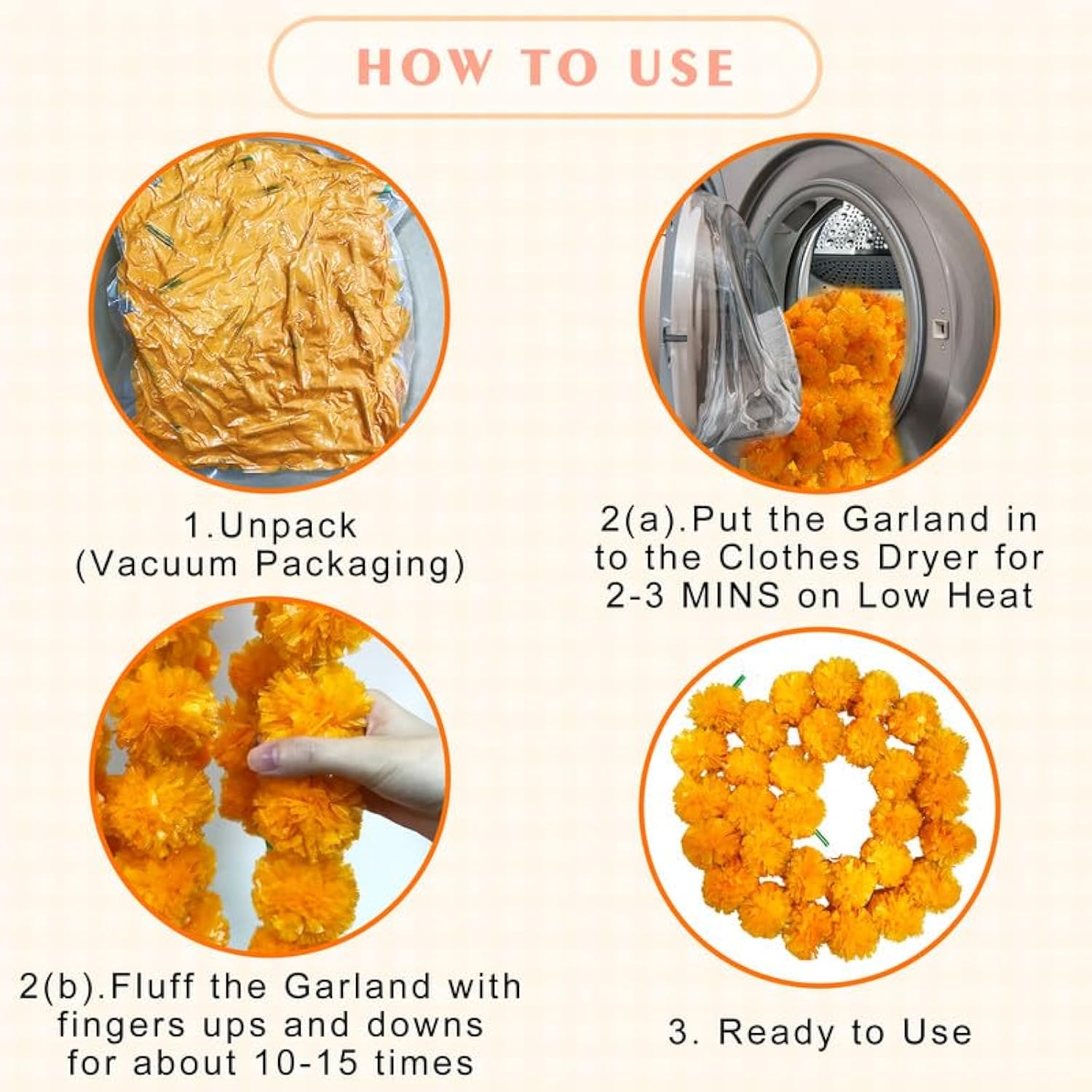 HOW TO USE

1.Unpack
(Vacuum Packaging)

2(a).Put the Garland in to the Clothes Dryer for 2-3 MINS on Low Heat

2(b).Fluff the Garland with fingers ups and downs for about 10-15 times

3. Ready to Use