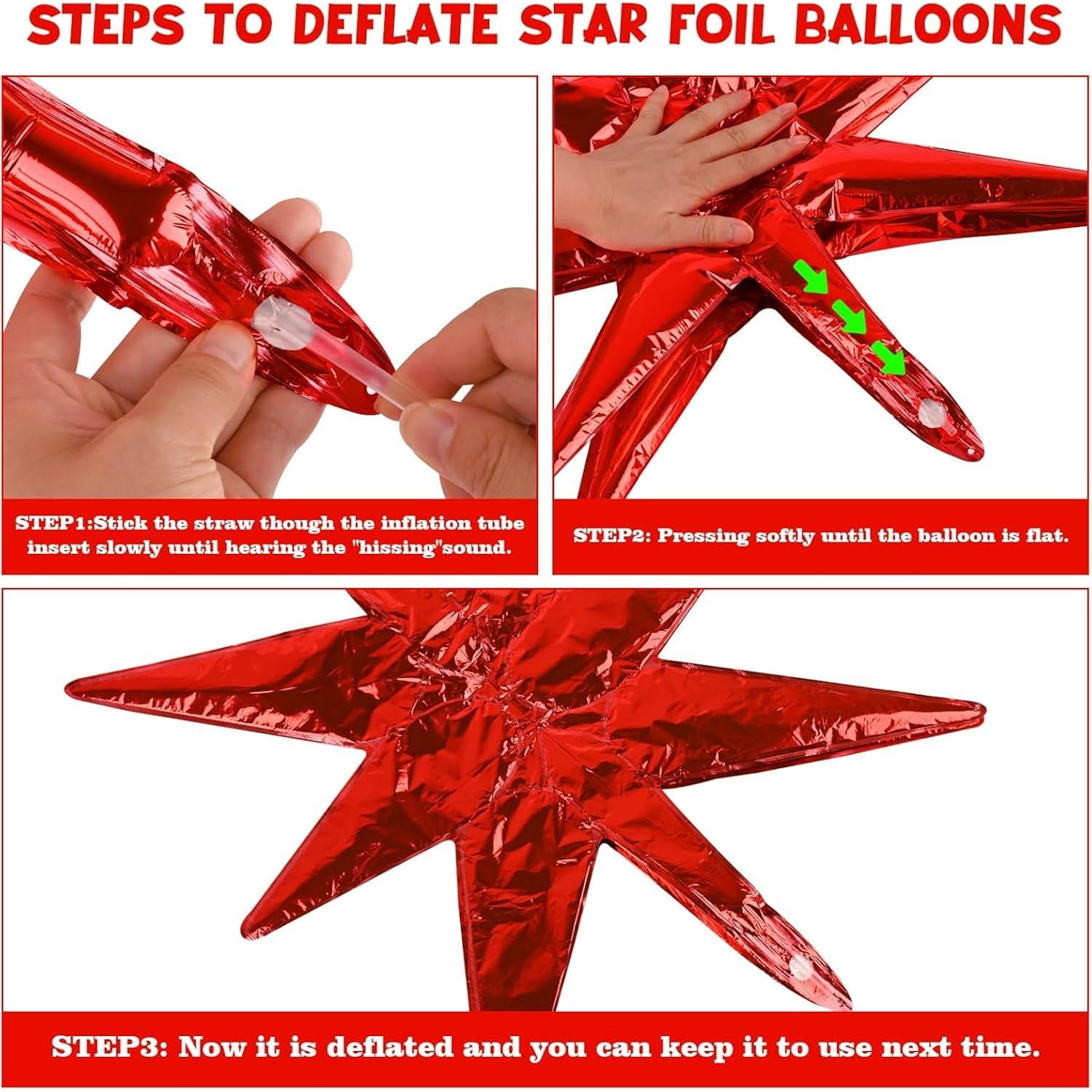 STEPS TO DEFLATE STAR FOIL BALLOONS

STEP1:Stick the straw though the inflation tube insert slowly until hearing the "hissing"sound.

STEP2: Pressing softly until the balloon is flat.

STEP3: Now it is deflated and you can keep it to use next time.