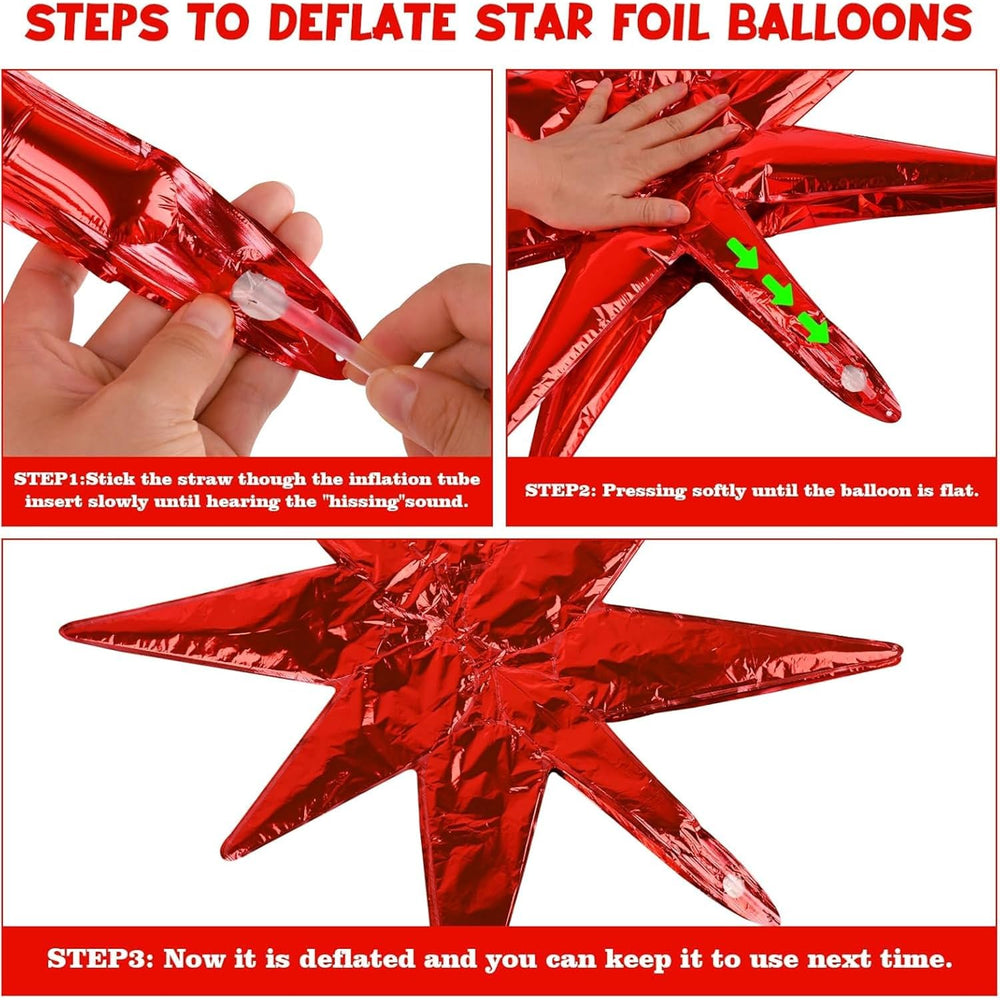 STEPS TO DEFLATE STAR FOIL BALLOONS

STEP1:Stick the straw though the inflation tube insert slowly until hearing the "hissing"sound.

STEP2: Pressing softly until the balloon is flat.

STEP3: Now it is deflated and you can keep it to use next time.