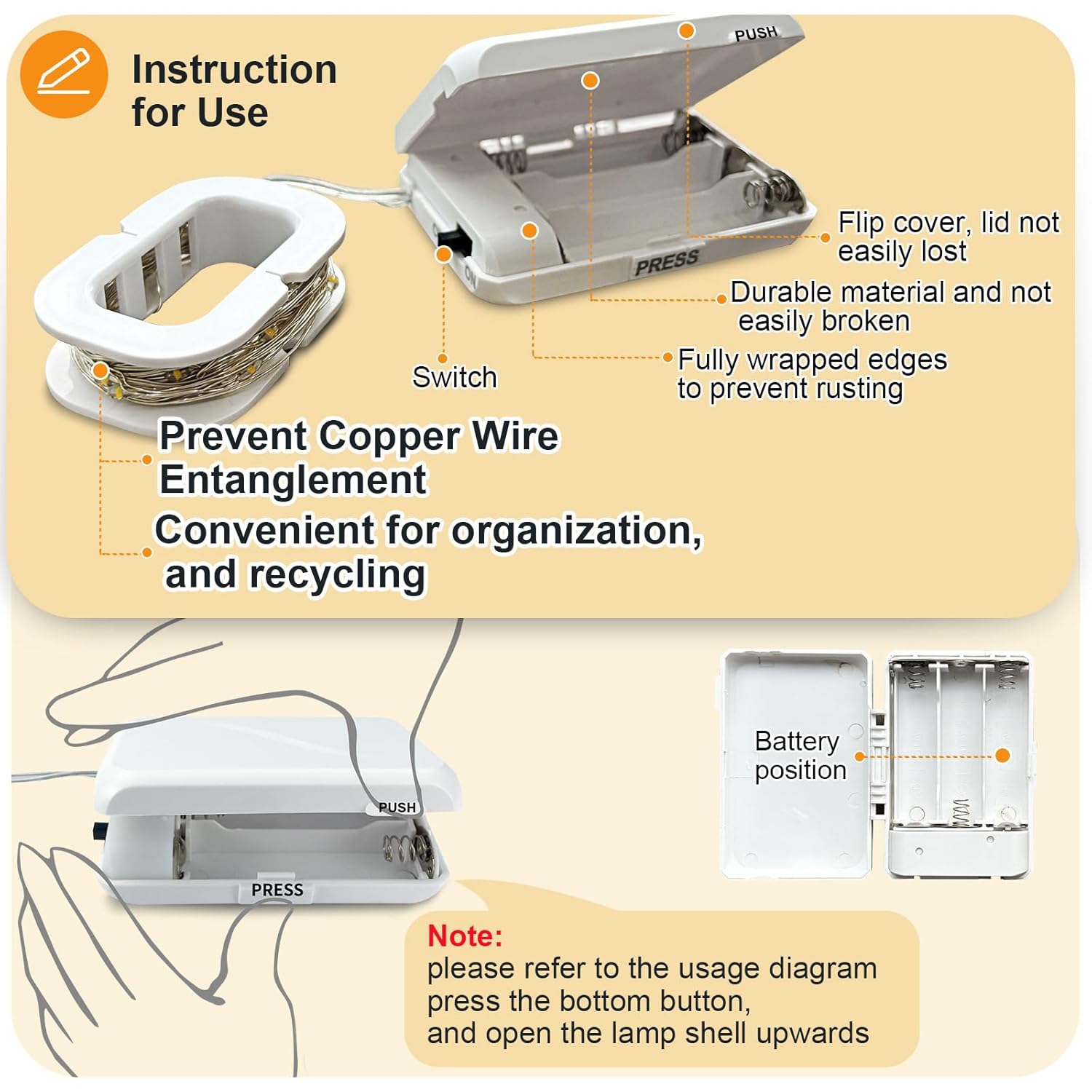 Instruction
for Use

PUSH

PRESS

ON

Flip cover, lid not easily lost

Durable material and not easily broken

Fully wrapped edges to prevent rusting

Switch

Prevent Copper Wire Entanglement

Convenient for organization, and recycling

PUSH

PRESS

Battery position

Note:
please refer to the usage diagram
press the bottom button,
and open the lamp shell upwards