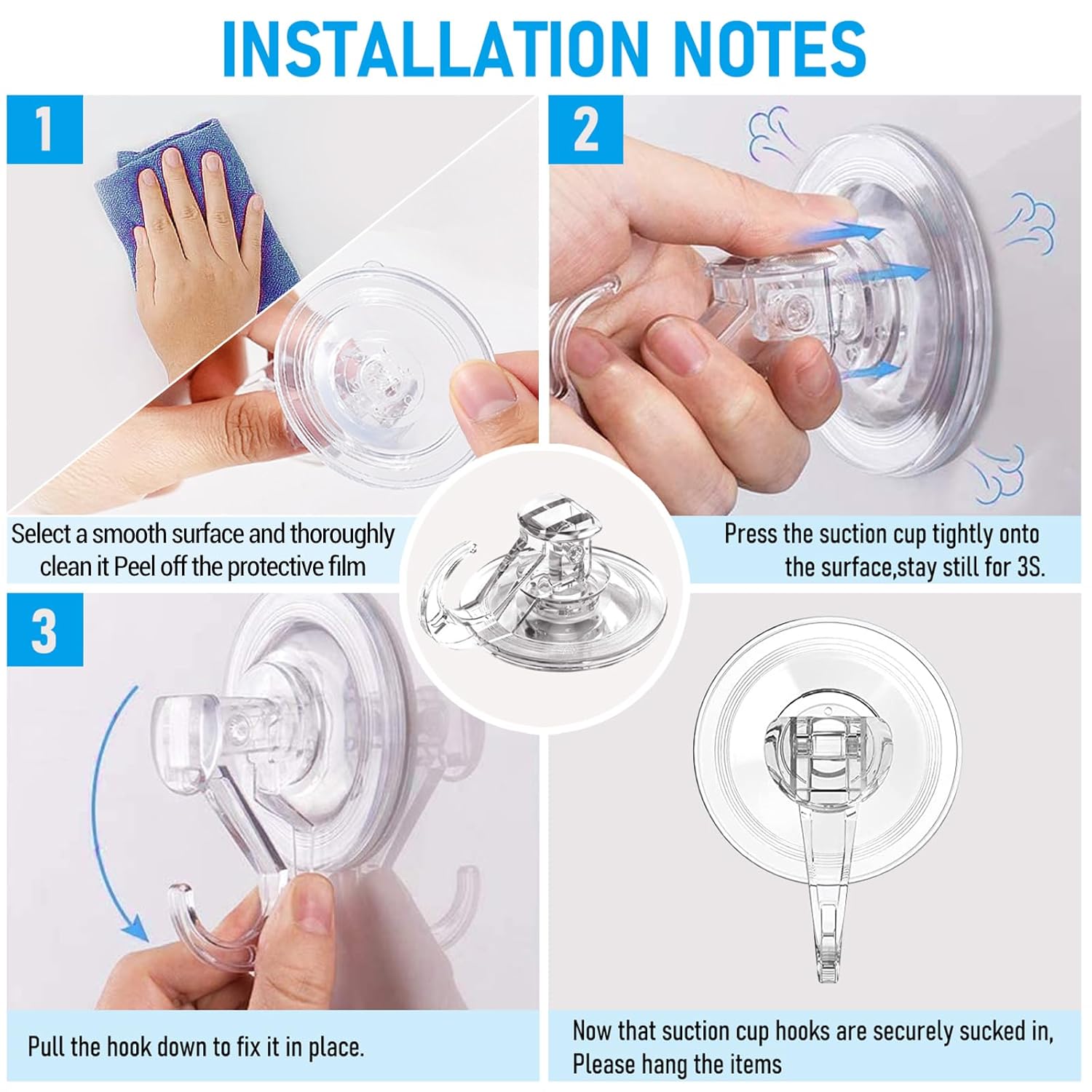 INSTALLATION NOTES

1

Select a smooth surface and thoroughly clean it Peel off the protective film

2

Press the suction cup tightly onto the surface,stay still for 3S.

3

Pull the hook down to fix it in place.

Now that suction cup hooks are securely sucked in, Please hang the items