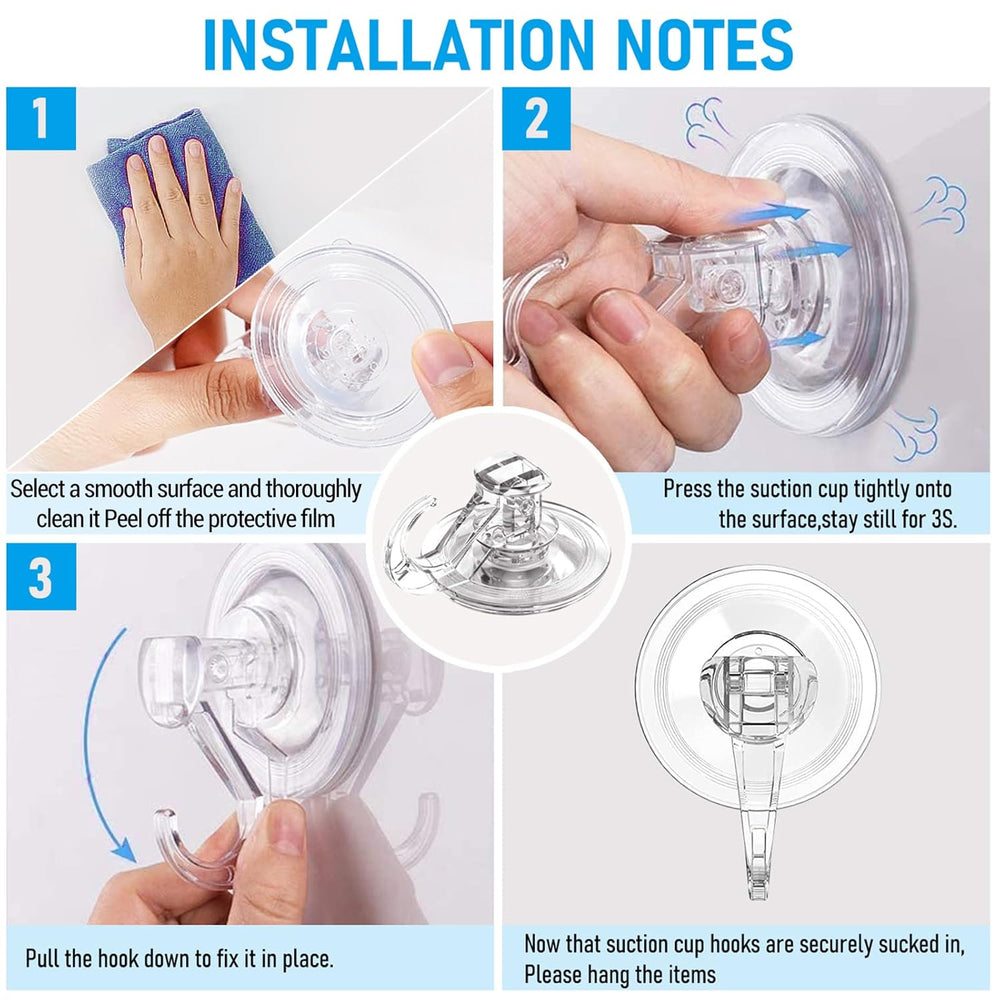 INSTALLATION NOTES

1

Select a smooth surface and thoroughly clean it Peel off the protective film

2

Press the suction cup tightly onto the surface,stay still for 3S.

3

Pull the hook down to fix it in place.

Now that suction cup hooks are securely sucked in, Please hang the items