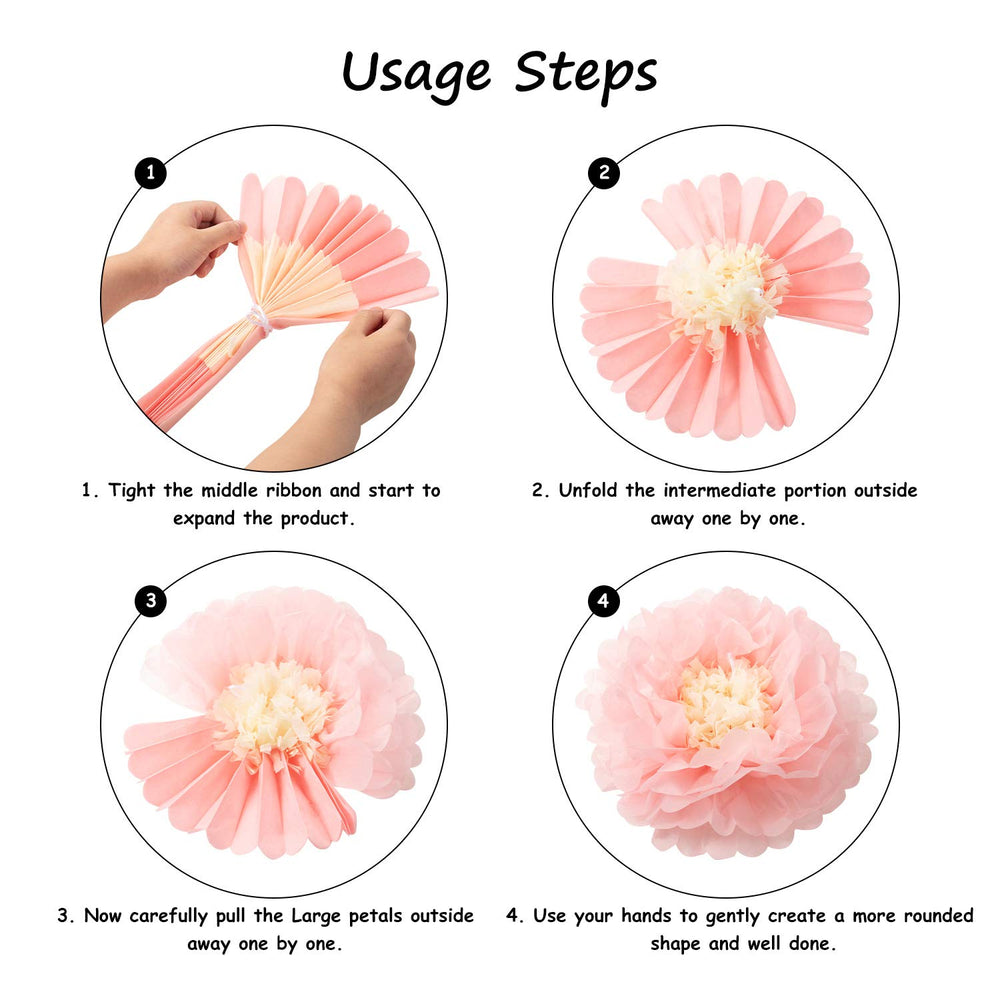 Usage Steps

1

1. Tight the middle ribbon and start to expand the product.

2

2. Unfold the intermediate portion outside away one by one.

3

3. Now carefully pull the Large petals outside away one by one.

4

4. Use your hands to gently create a more rounded shape and well done.