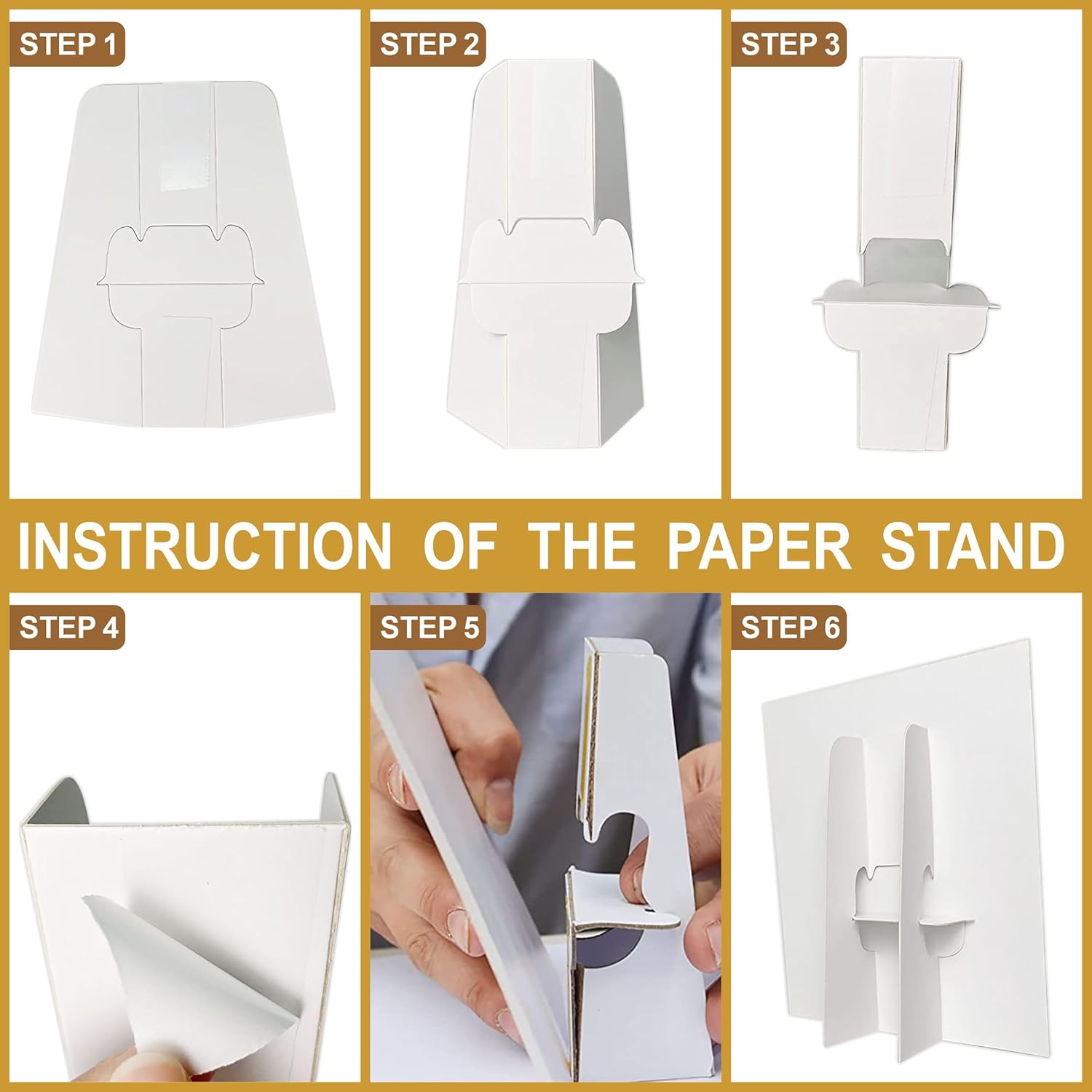 STEP 1

STEP 2

STEP 3

INSTRUCTION OF THE PAPER STAND

STEP 4

STEP 5

STEP 6