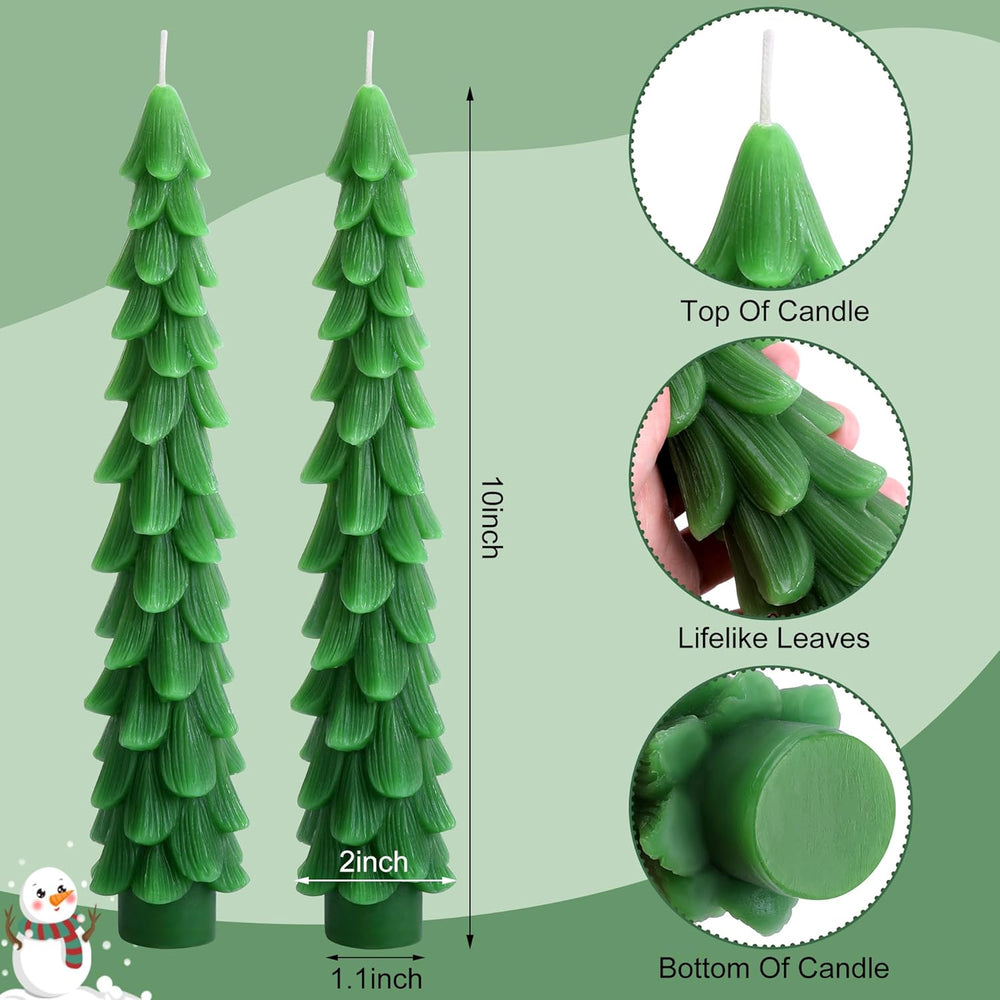 10inch

2inch

1.1inch

Top Of Candle

Lifelike Leaves

Bottom Of Candle