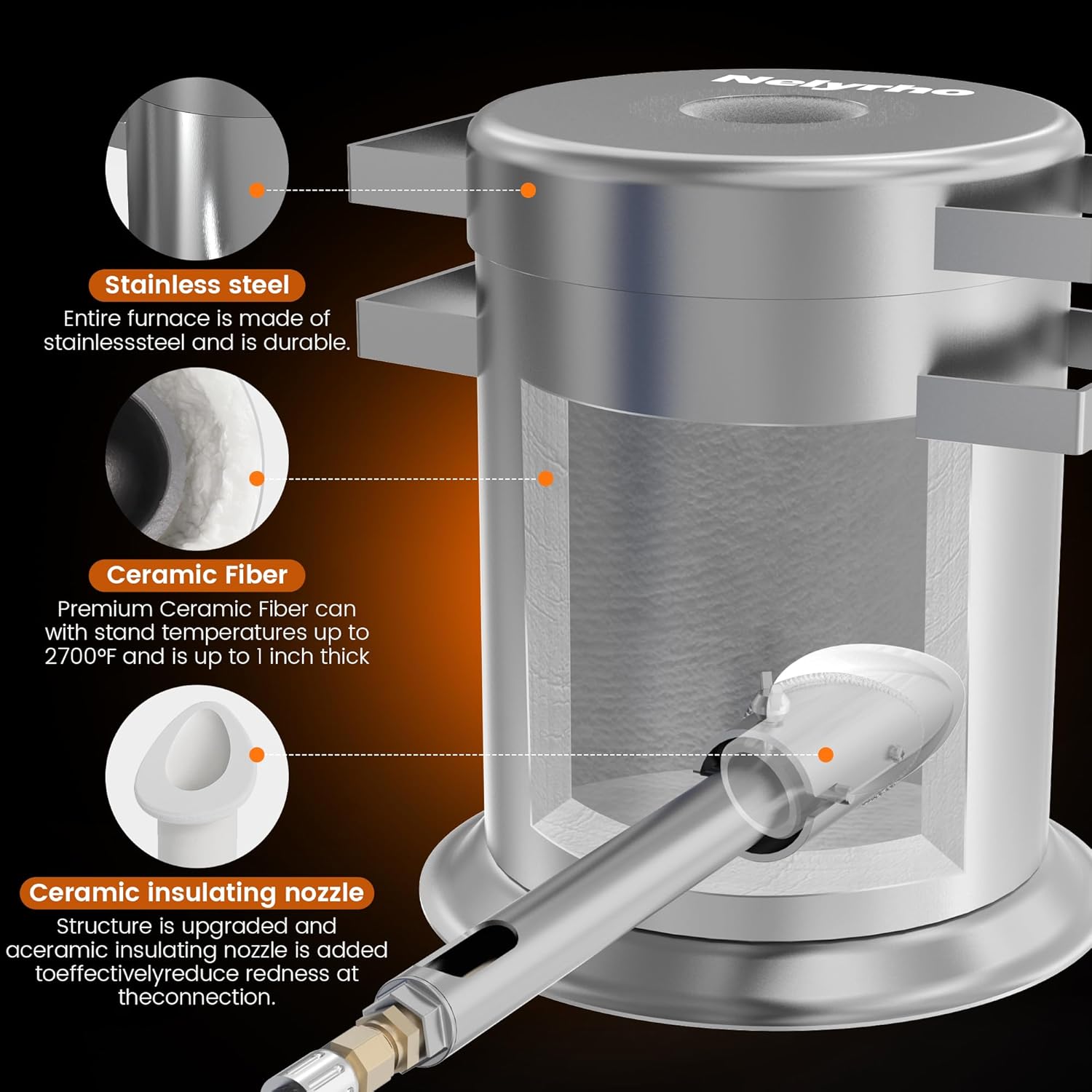 Nelyrho

Stainless steel

Entire furnace is made of stainlesssteel and is durable.

Ceramic Fiber

Premium Ceramic Fiber can with stand temperatures up to 2700°F and is up to 1 inch thick

Ceramic insulating nozzle

Structure is upgraded and aceramic insulating nozzle is added toeffectivelyreduce redness at theconnection.