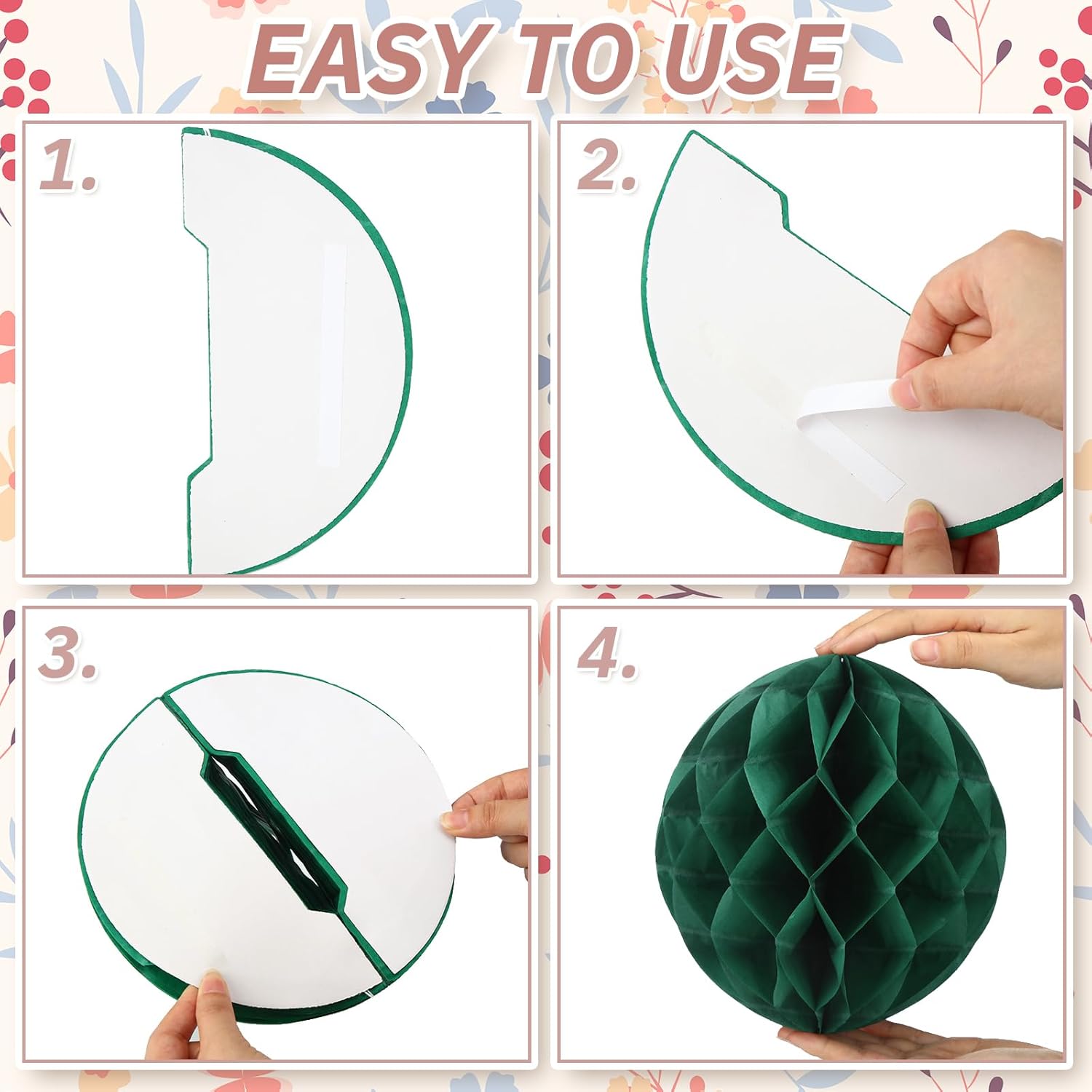 EASY TO USE

1.

2.

3.

4.