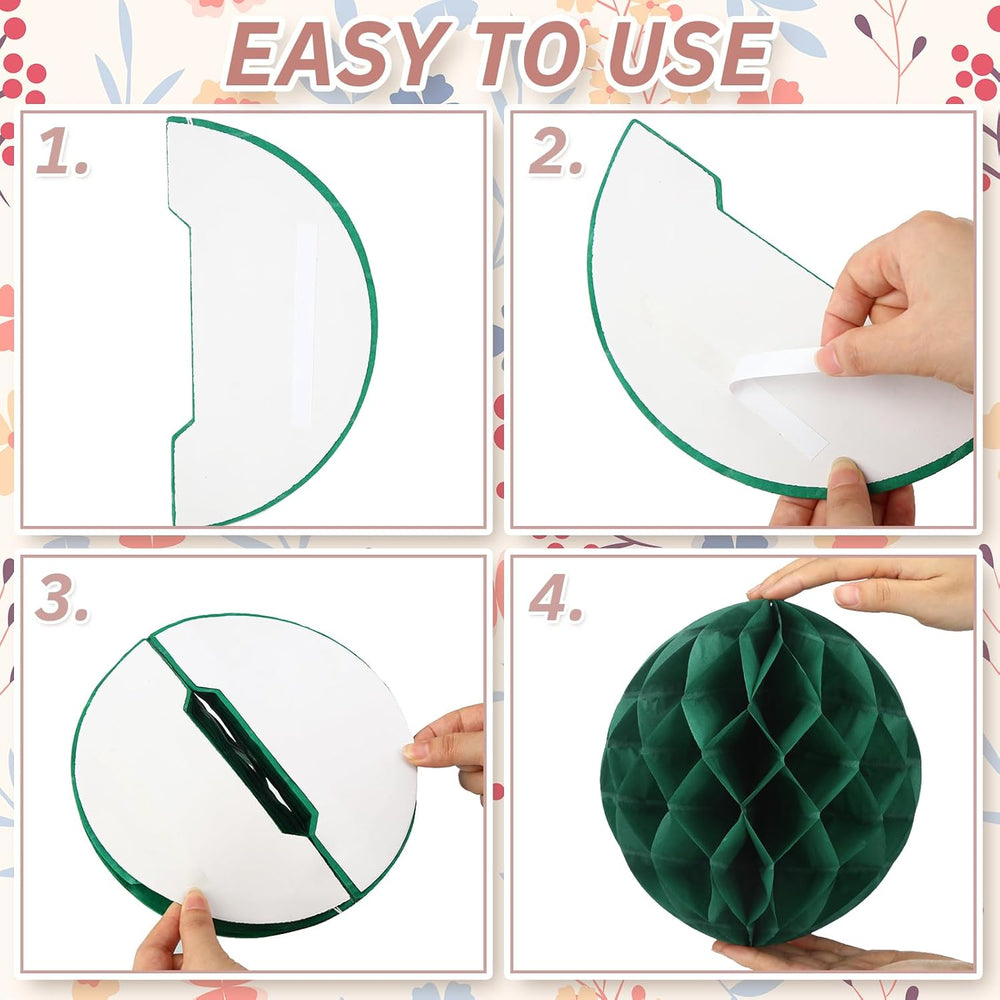 EASY TO USE

1.

2.

3.

4.