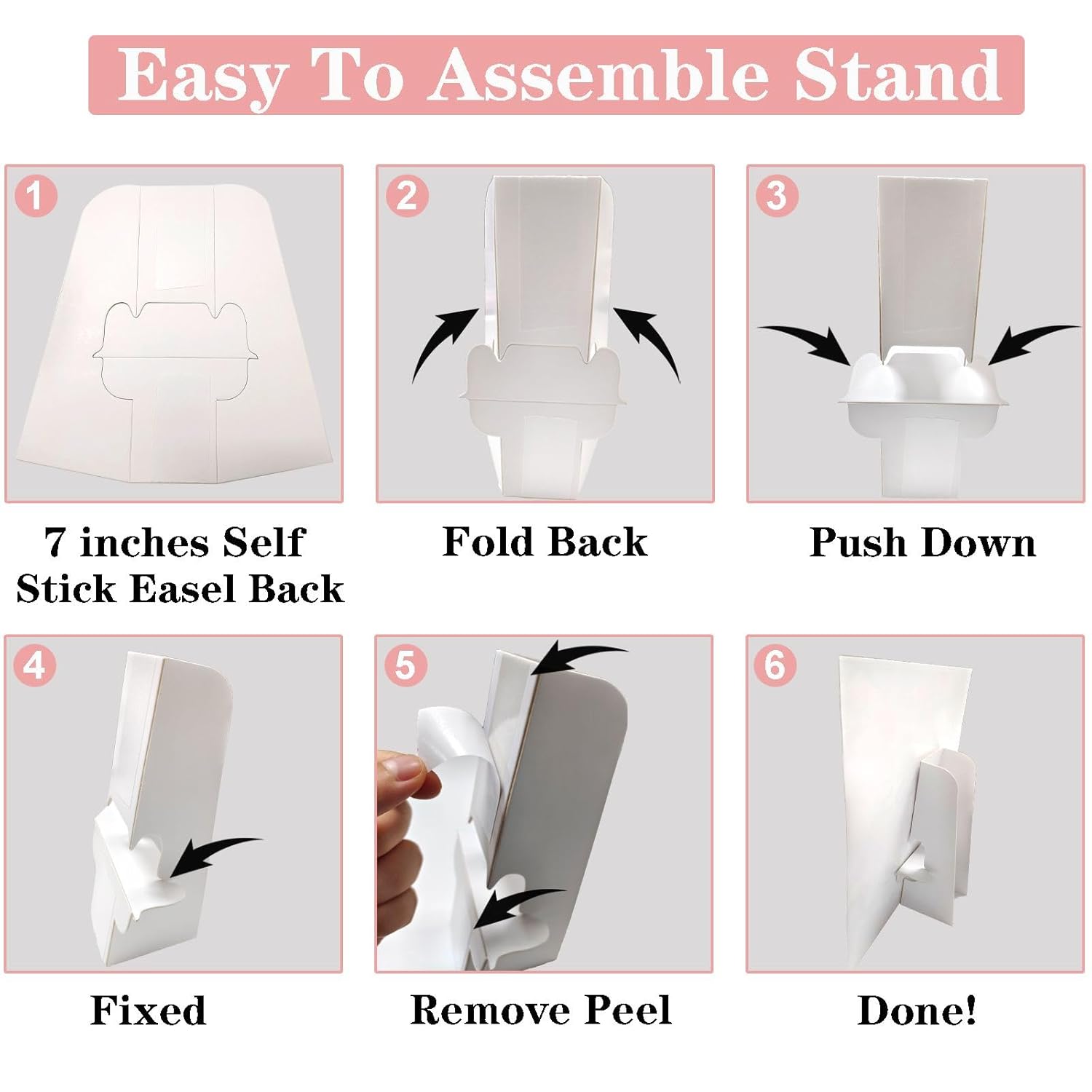 Easy To Assemble Stand

1

7 inches Self Stick Easel Back

2

Fold Back

3

Push Down

4

Fixed

5

Remove Peel

6

Done!