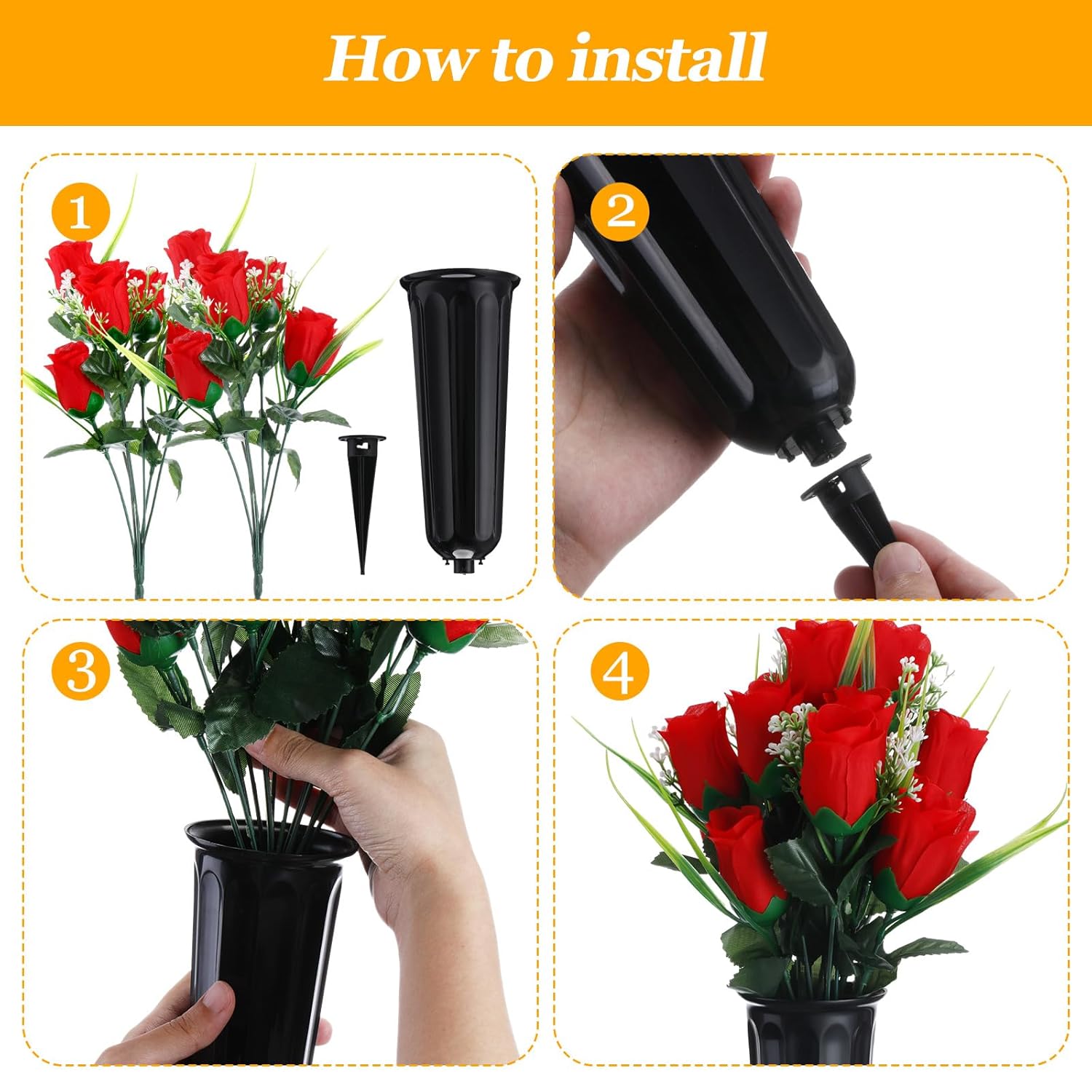 How to install

1

2

3

4