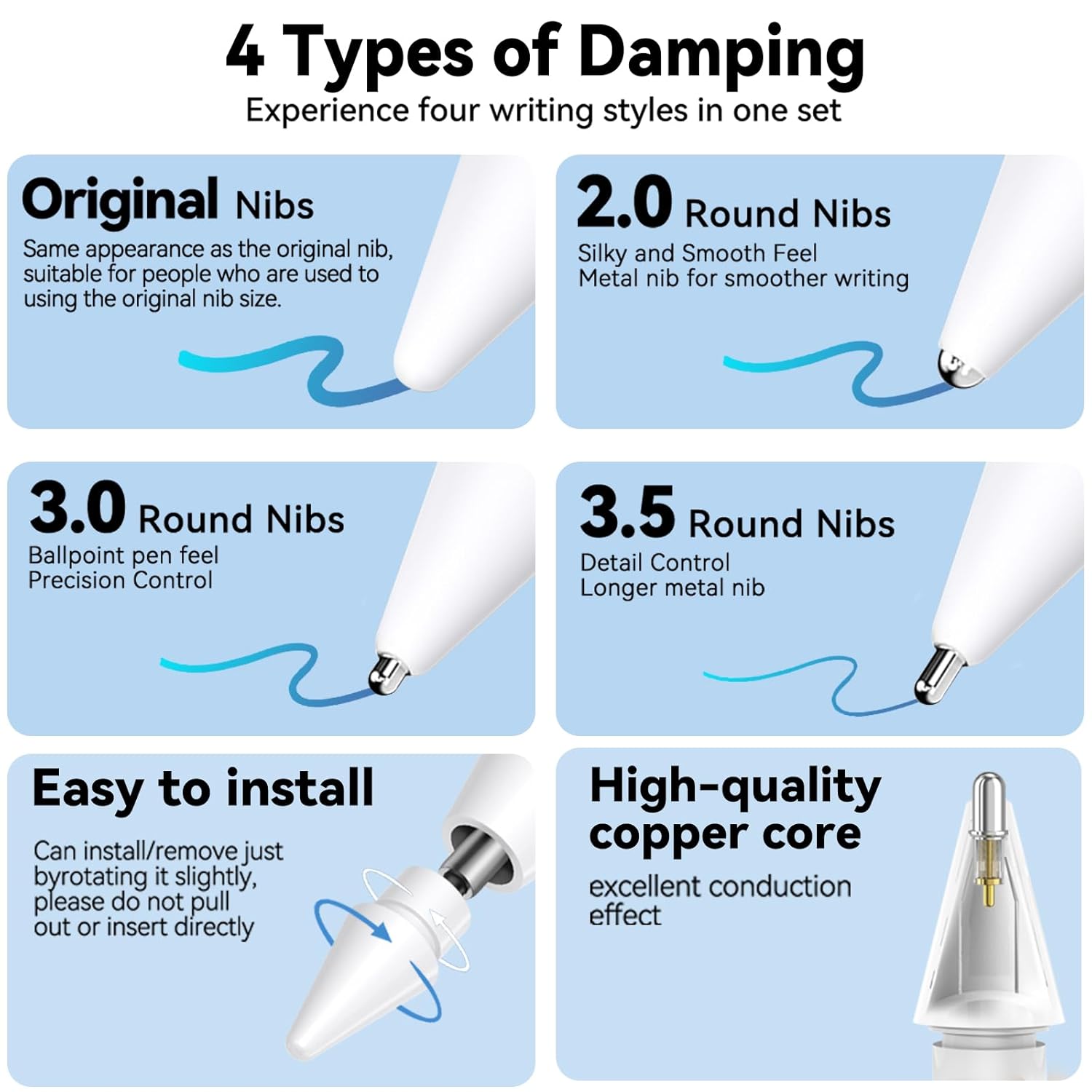 4 Types of Damping
Experience four writing styles in one set

Original Nibs
Same appearance as the original nib, suitable for people who are used to using the original nib size.

2.0 Round Nibs
Silky and Smooth Feel
Metal nib for smoother writing

3.0 Round Nibs
Ballpoint pen feel
Precision Control

3.5 Round Nibs
Detail Control
Longer metal nib

Easy to install
Can install/remove just byrotating it slightly, please do not pull out or insert directly

High-quality copper core
excellent conduction effect