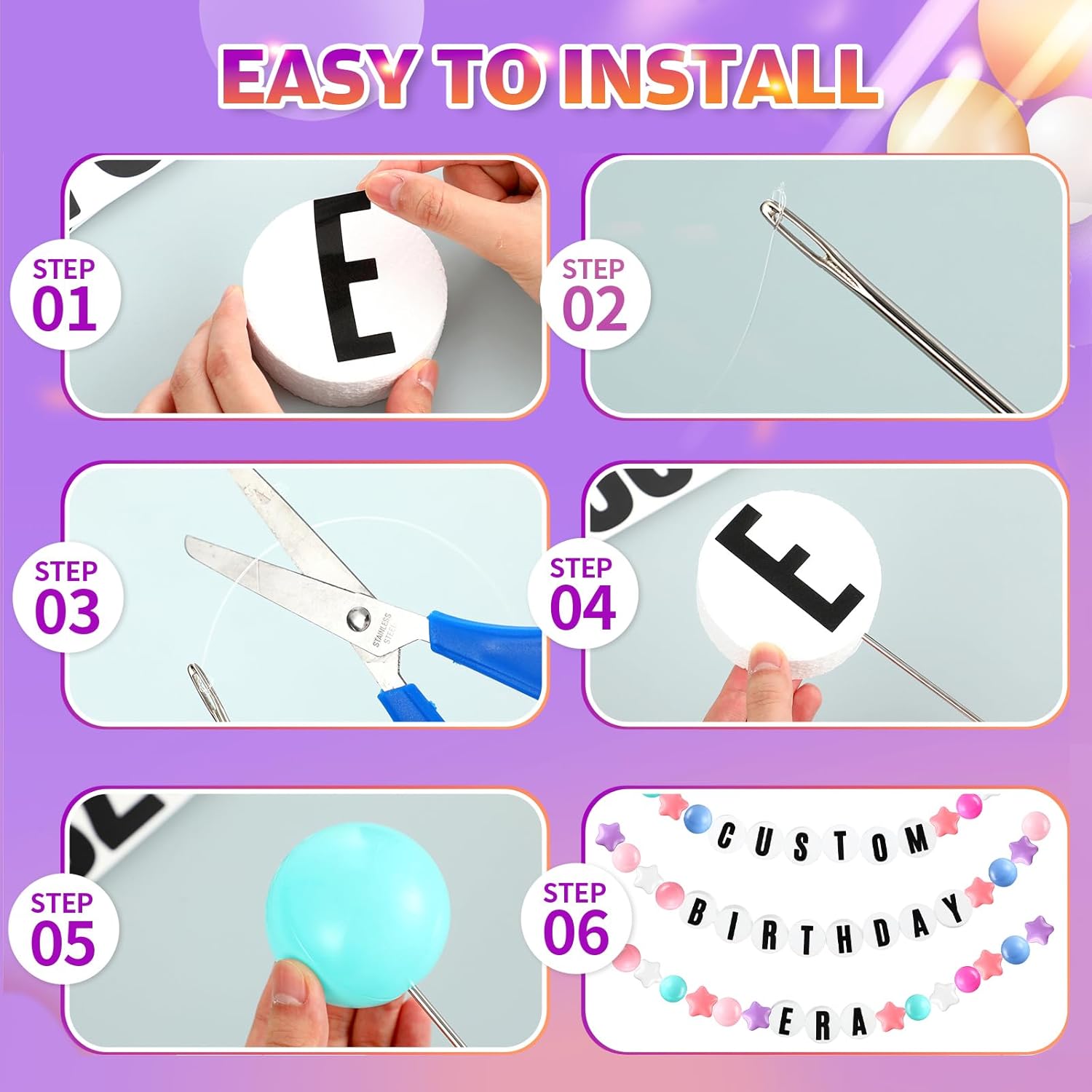 EASY TO INSTALL

STEP 01

E

STEP 02

STEP 03

STAINLESS STEEL

STEP 04

E

STEP 05

STEP 06

CUSTOM

BIRTHDAY

ERA