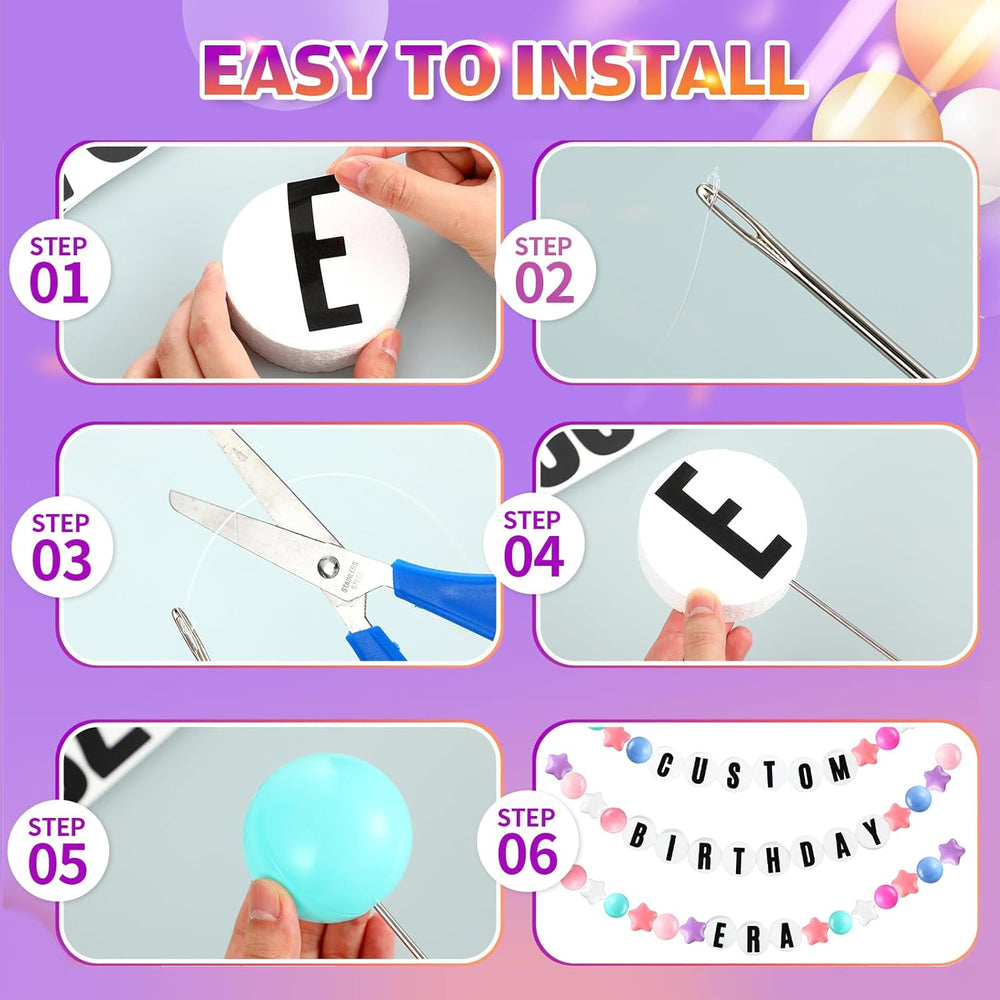 EASY TO INSTALL

STEP 01
E

STEP 02

STEP 03
STAINLESS STEEL

STEP 04
E

STEP 05

STEP 06
CUSTOM
BIRTHDAY
ERA