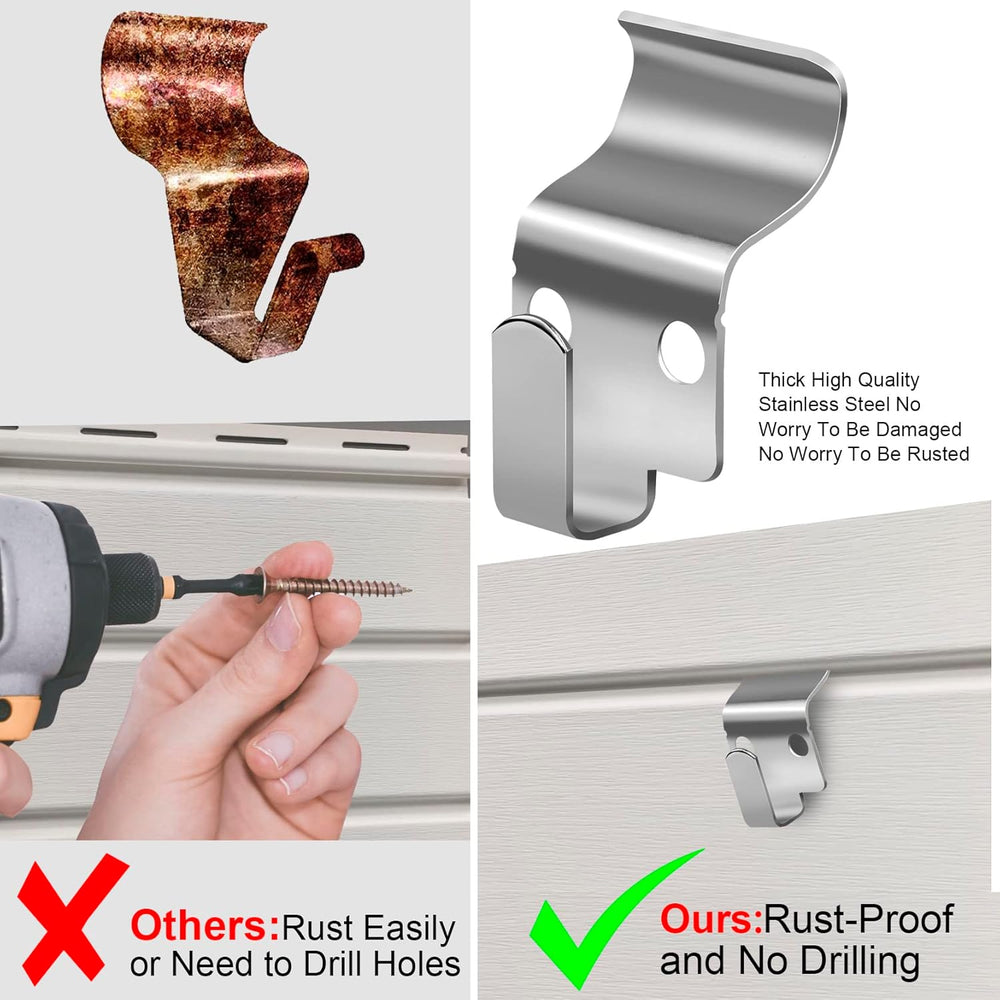 Thick High Quality Stainless Steel No Worry To Be Damaged No Worry To Be Rusted

Others:Rust Easily or Need to Drill Holes

Ours:Rust-Proof and No Drilling