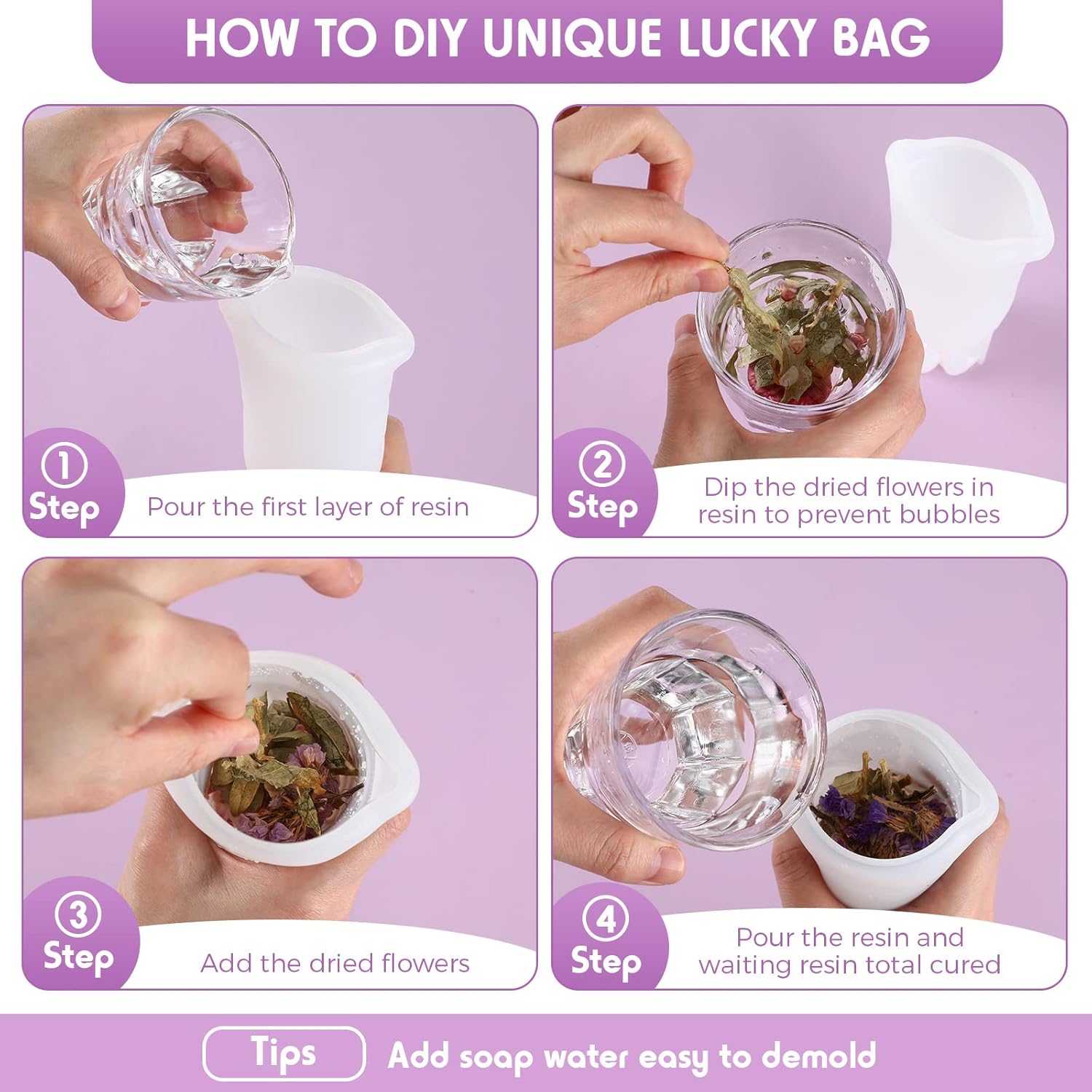 HOW TO DIY UNIQUE LUCKY BAG

1
Step
Pour the first layer of resin

2
Step
Dip the dried flowers in resin to prevent bubbles

3
Step
Add the dried flowers

4
Step
Pour the resin and waiting resin total cured

Tips
Add soap water easy to demold