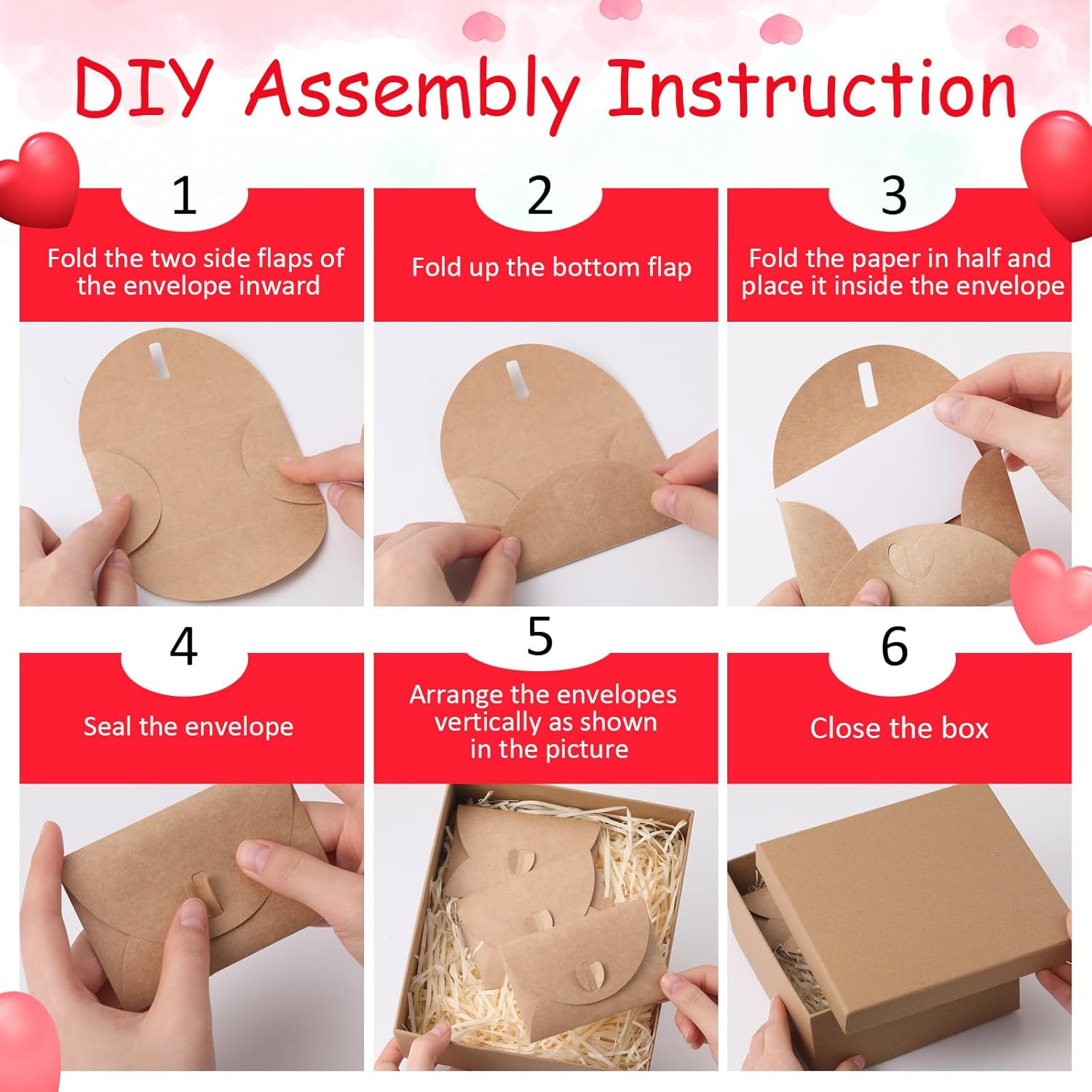 DIY Assembly Instruction

1
Fold the two side flaps of the envelope inward

2
Fold up the bottom flap

3
Fold the paper in half and place it inside the envelope

4
Seal the envelope

5
Arrange the envelopes vertically as shown in the picture

6
Close the box