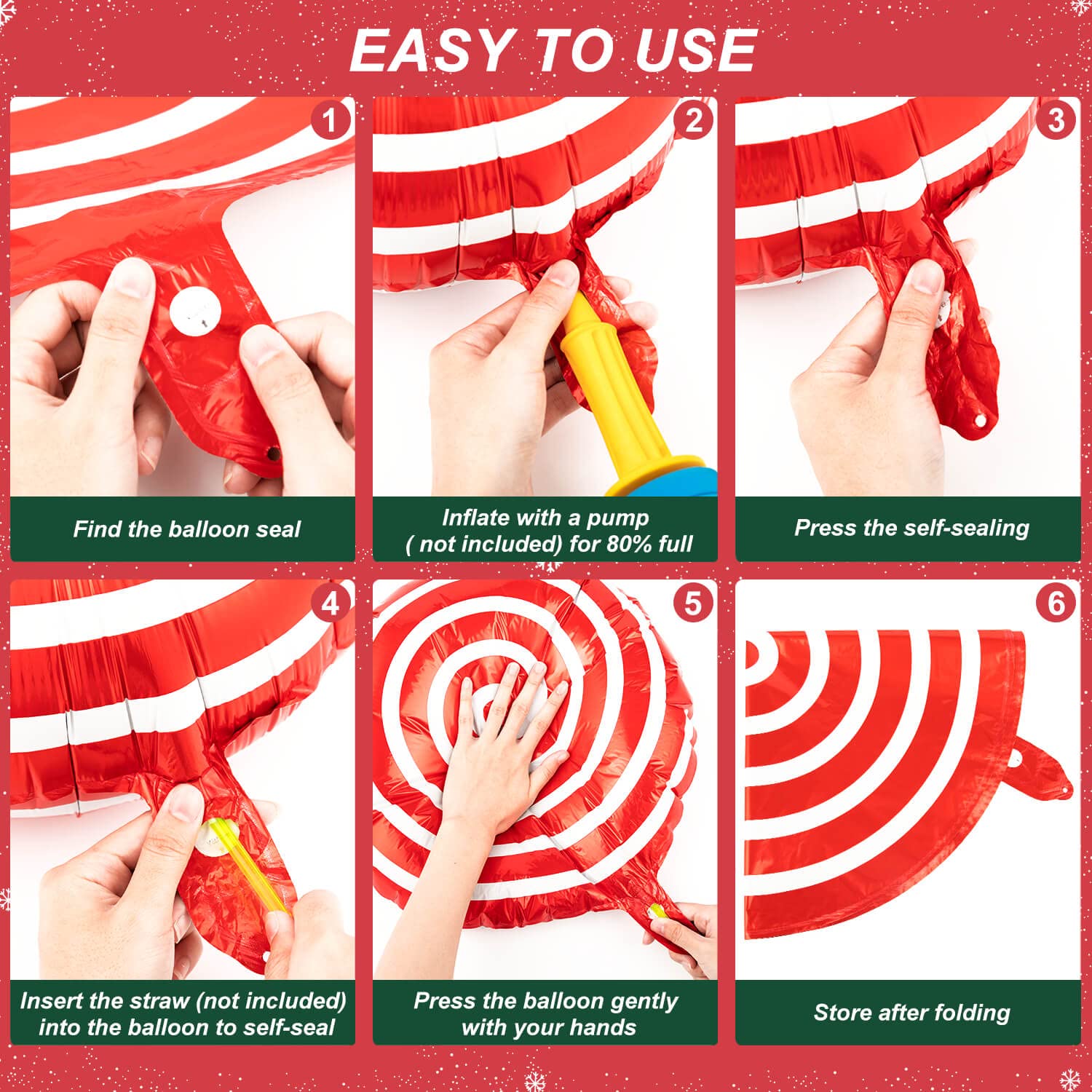 EASY TO USE

1

Find the balloon seal

2

Inflate with a pump ( not included) for 80% full

3

Press the self-sealing

4

Insert the straw (not included) into the balloon to self-seal

5

Press the balloon gently with your hands

6

Store after folding