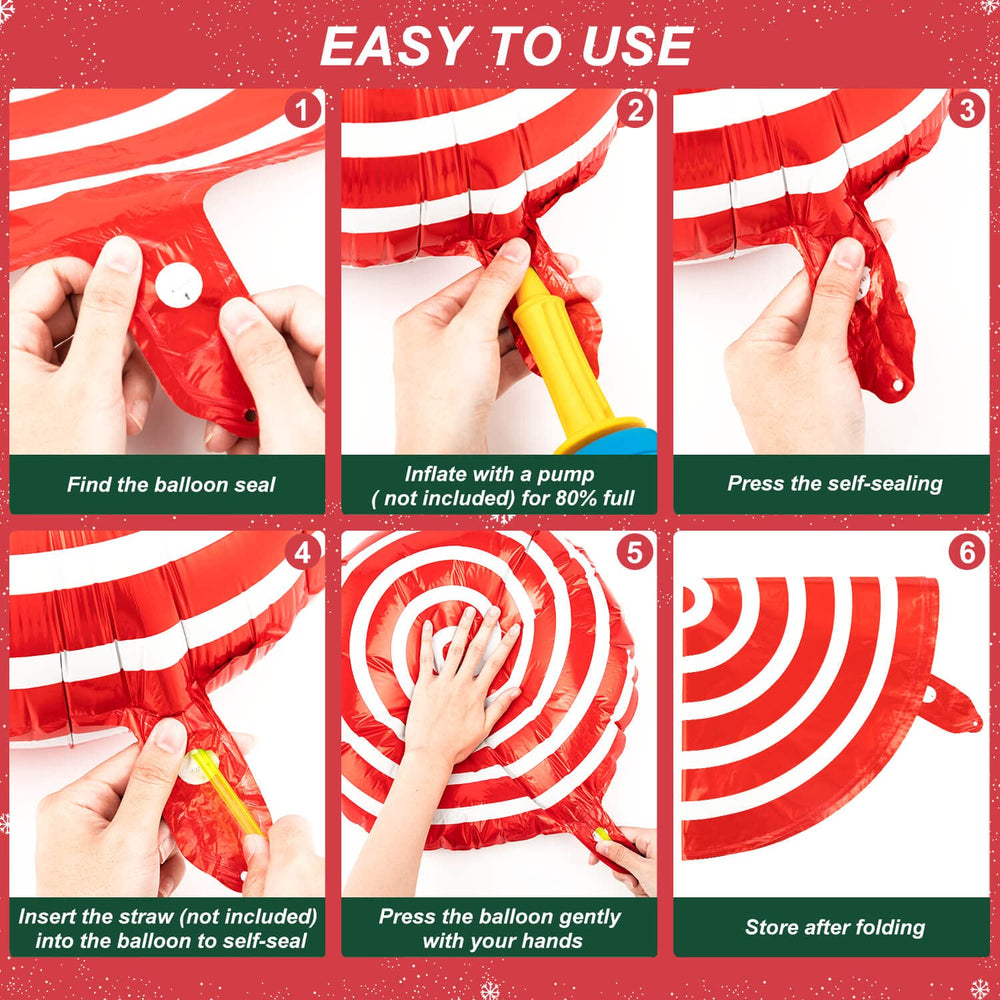 EASY TO USE

1

Find the balloon seal

2

Inflate with a pump ( not included) for 80% full

3

Press the self-sealing

4

Insert the straw (not included) into the balloon to self-seal

5

Press the balloon gently with your hands

6

Store after folding