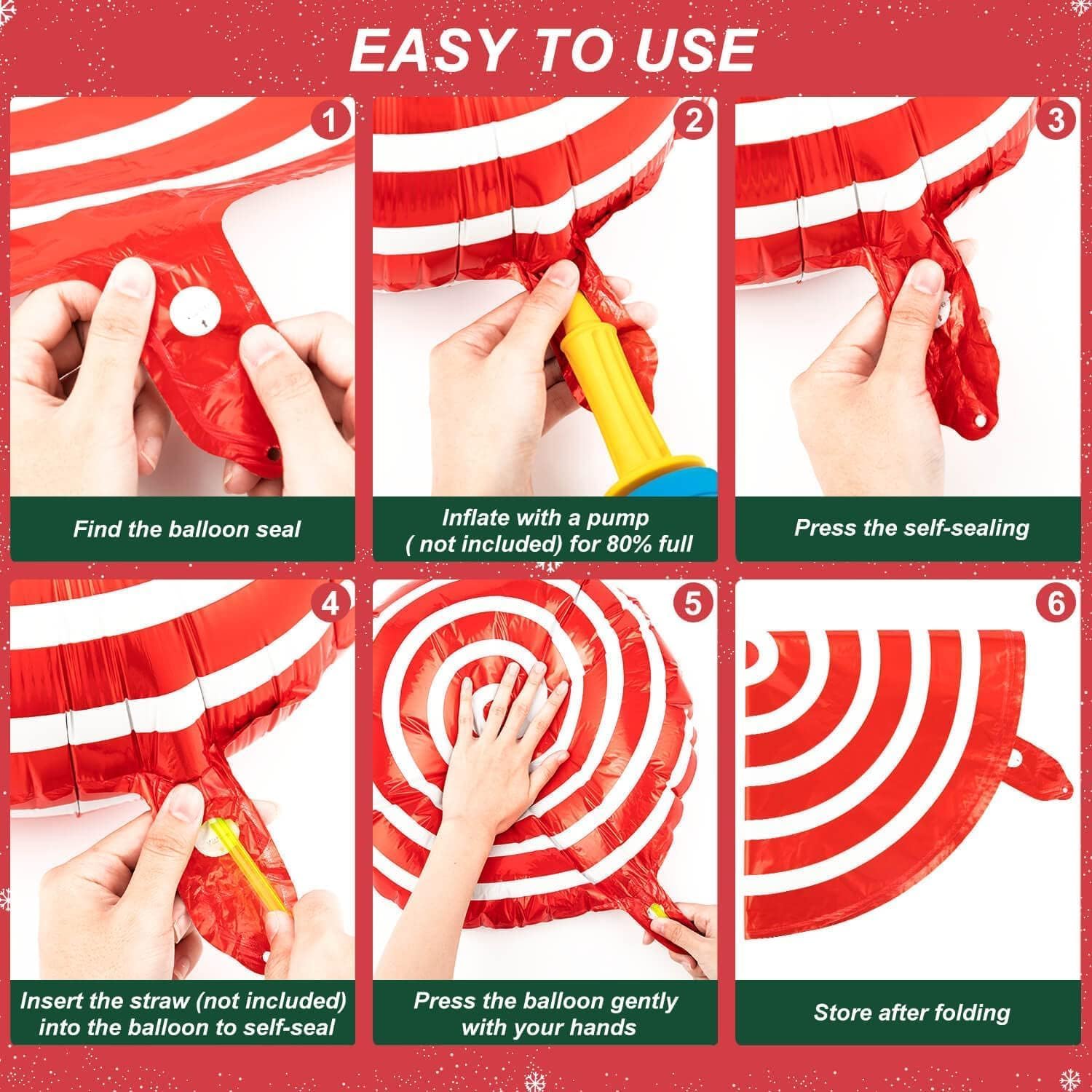 EASY TO USE

1

Find the balloon seal

2

Inflate with a pump ( not included) for 80% full

3

Press the self-sealing

4

Insert the straw (not included) into the balloon to self-seal

5

Press the balloon gently with your hands

6

Store after folding