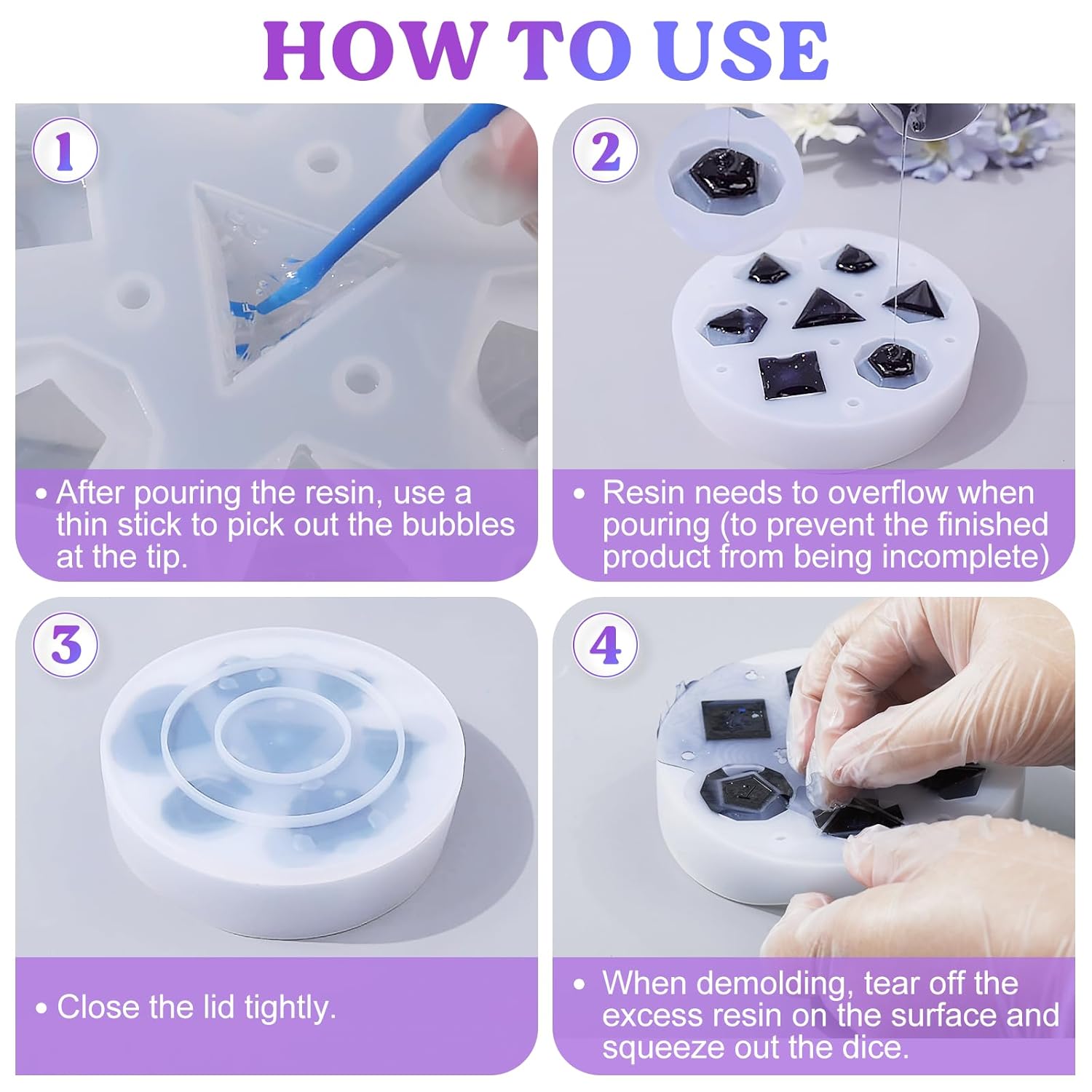 HOW TO USE

1

• After pouring the resin, use a thin stick to pick out the bubbles at the tip.

2

• Resin needs to overflow when pouring (to prevent the finished product from being incomplete)

3

• Close the lid tightly.

4

• When demolding, tear off the excess resin on the surface and squeeze out the dice.