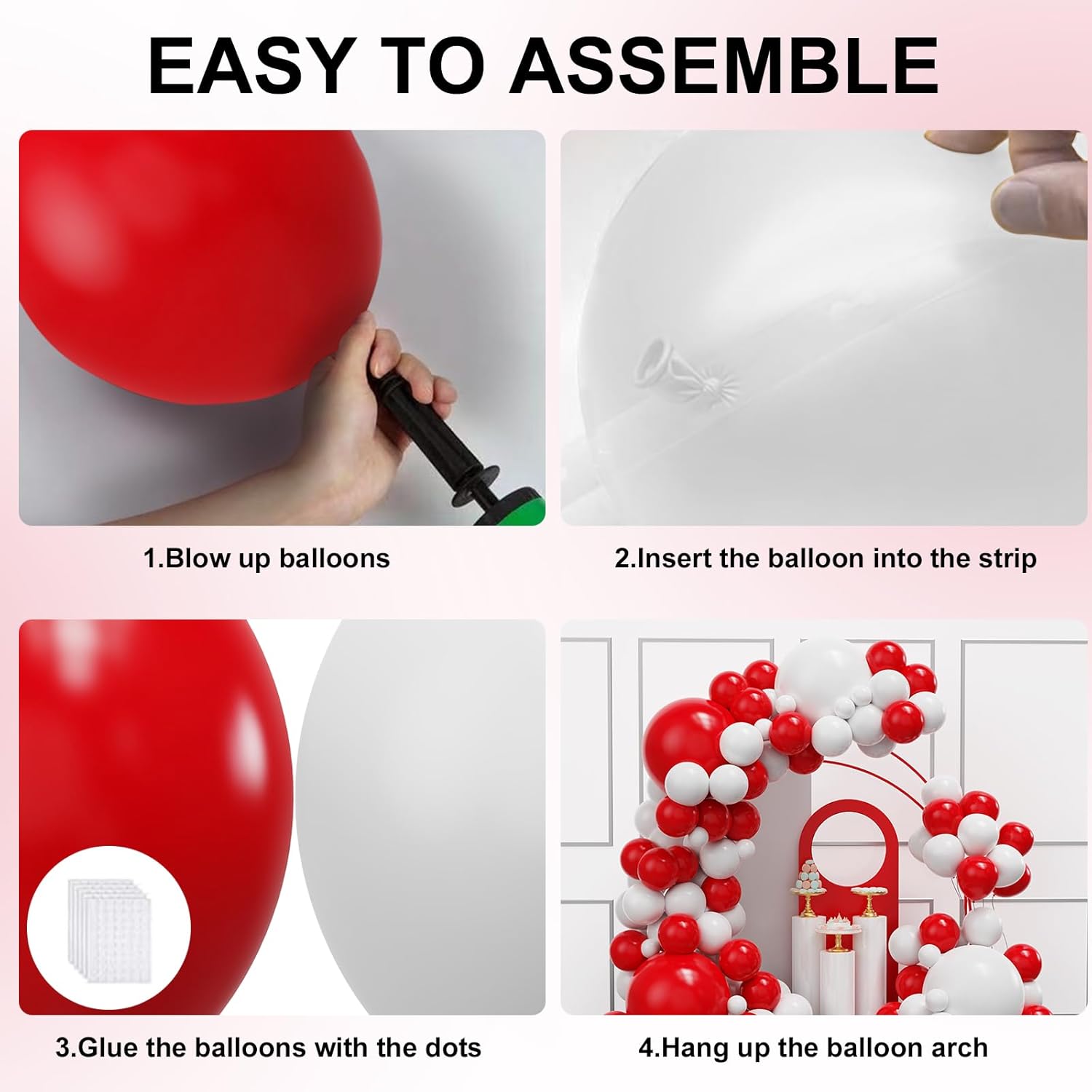 EASY TO ASSEMBLE

1.Blow up balloons

2.Insert the balloon into the strip

3.Glue the balloons with the dots

4.Hang up the balloon arch