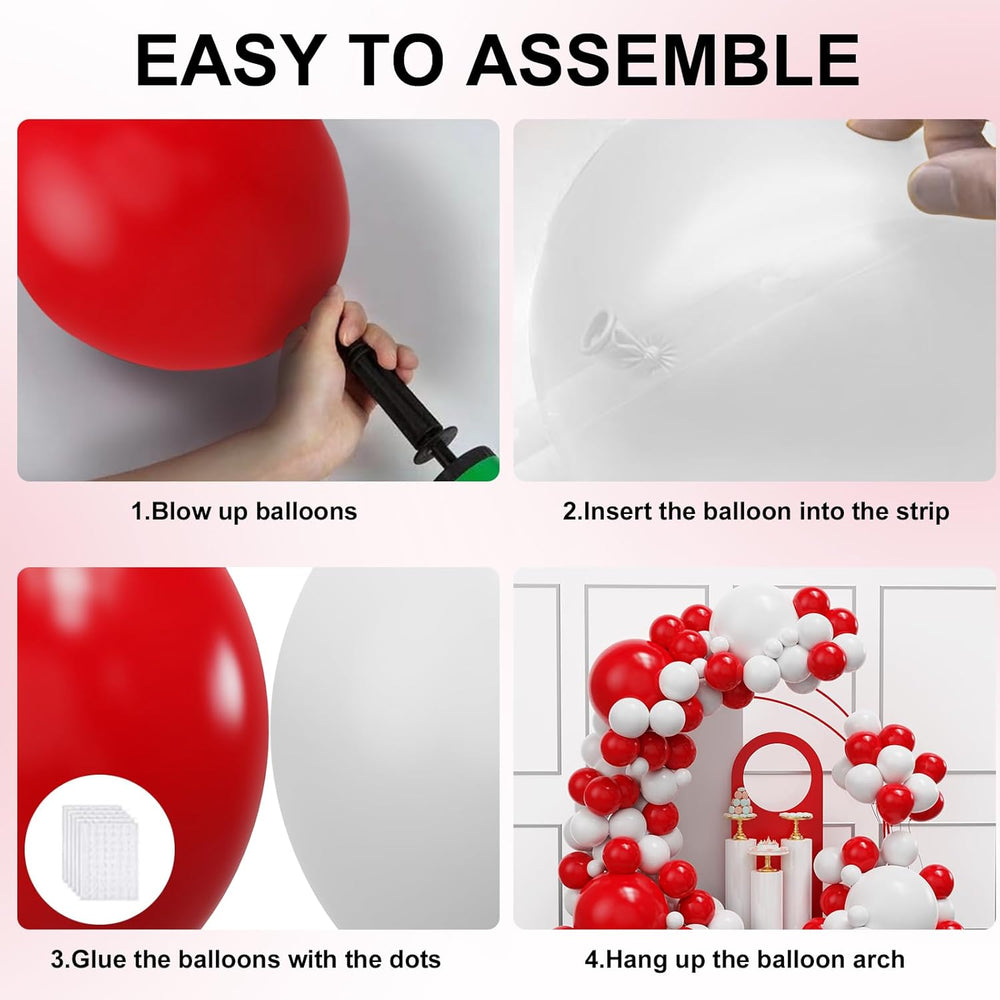 EASY TO ASSEMBLE

1.Blow up balloons

2.Insert the balloon into the strip

3.Glue the balloons with the dots

4.Hang up the balloon arch