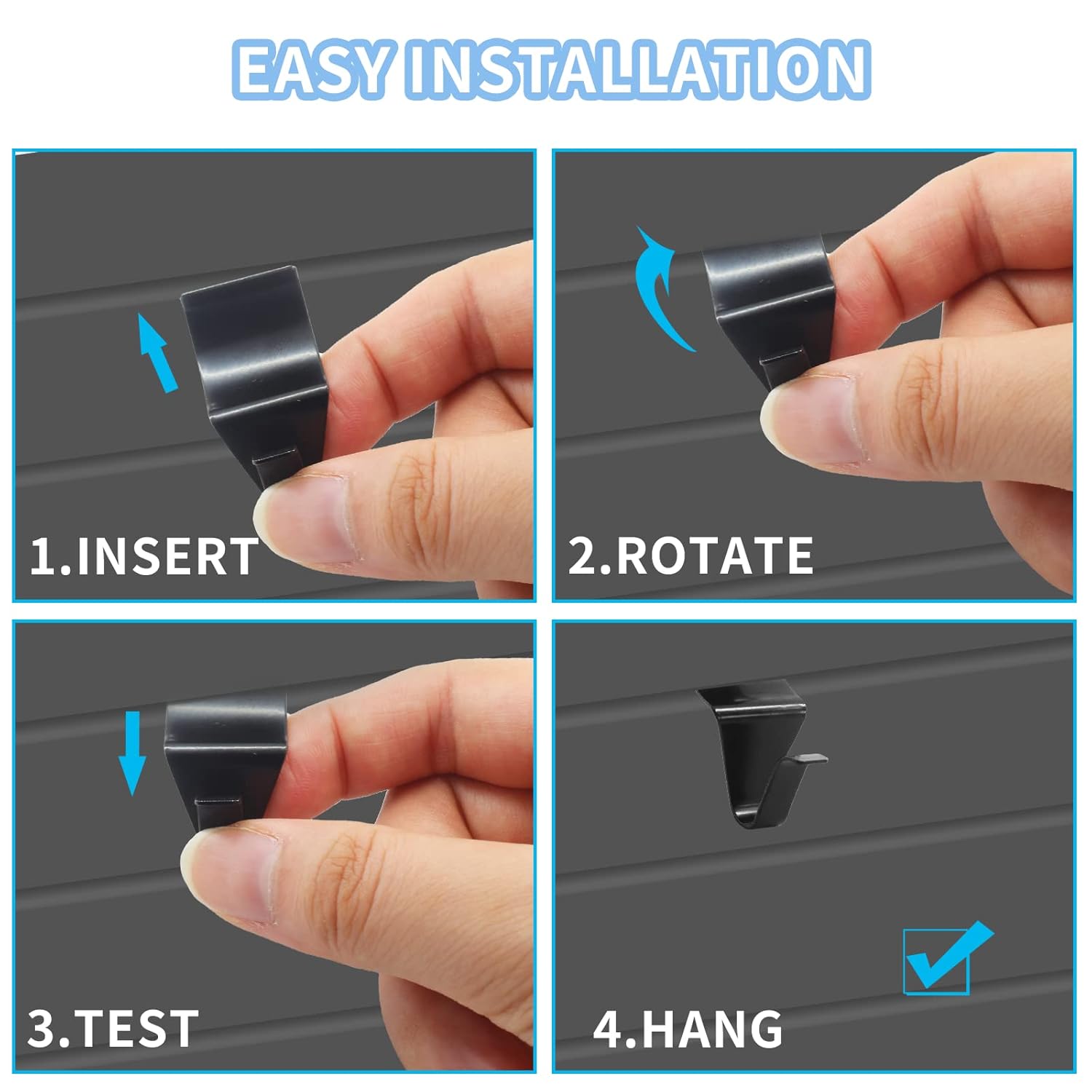 EASY INSTALLATION

1.INSERT

2.ROTATE

3.TEST

4.HANG