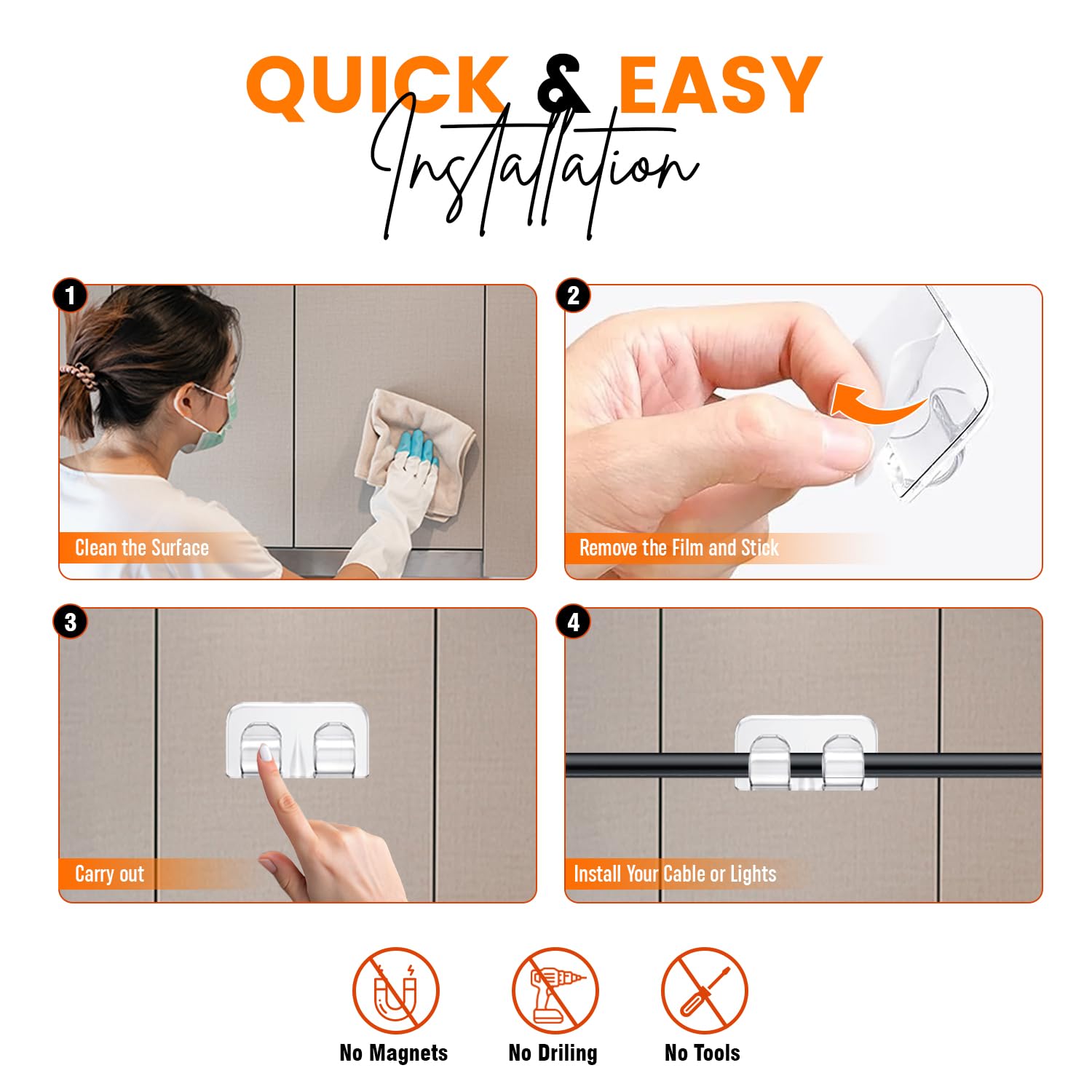 QUICK & EASY

Installation

1

Clean the Surface

2

Remove the Film and Stick

3

Carry out

4

Install Your Cable or Lights

No Magnets

No Driling

No Tools