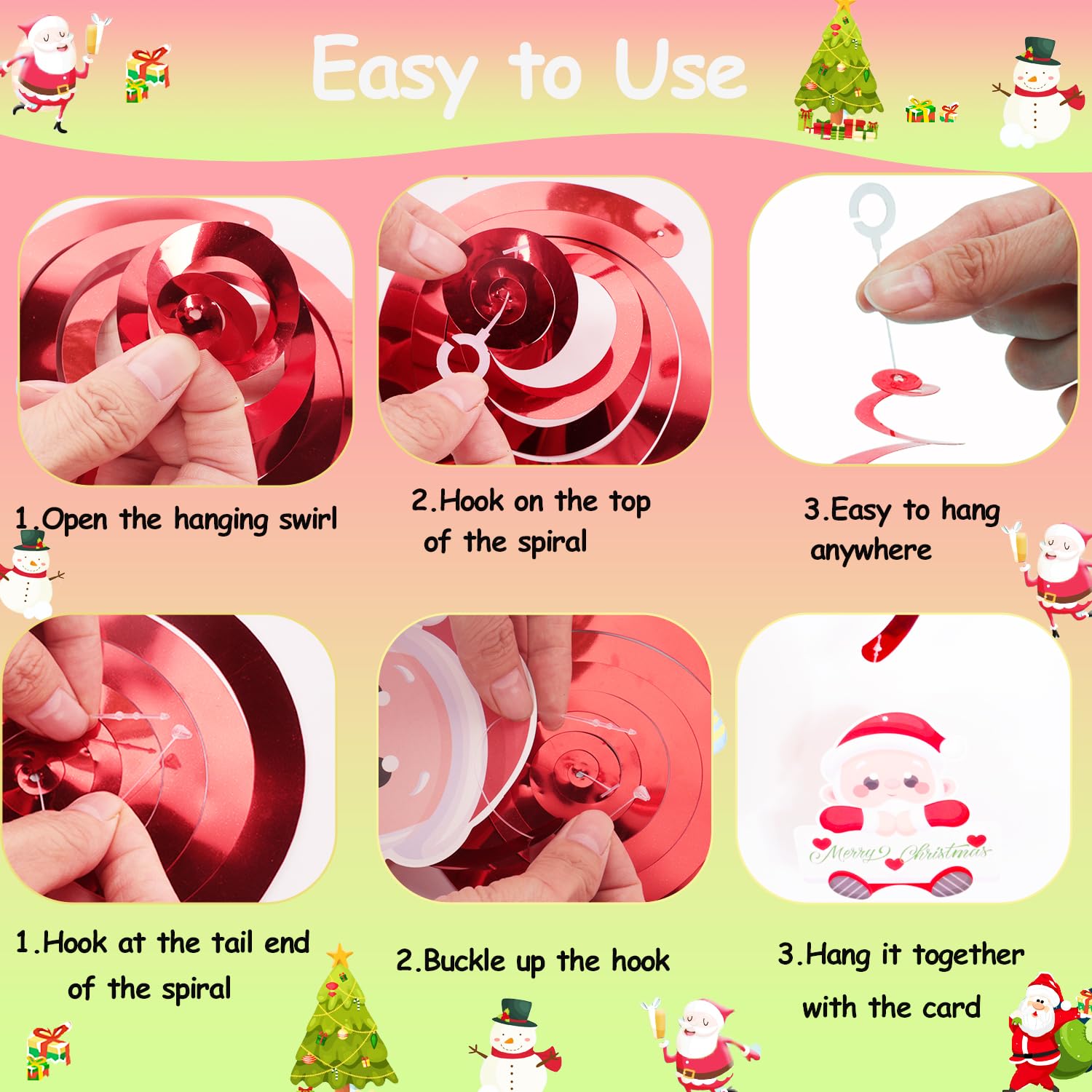 Easy to Use

1.Open the hanging swirl

2.Hook on the top of the spiral

3.Easy to hang anywhere

Merry Christmas

1.Hook at the tail end of the spiral

2.Buckle up the hook

3.Hang it together with the card