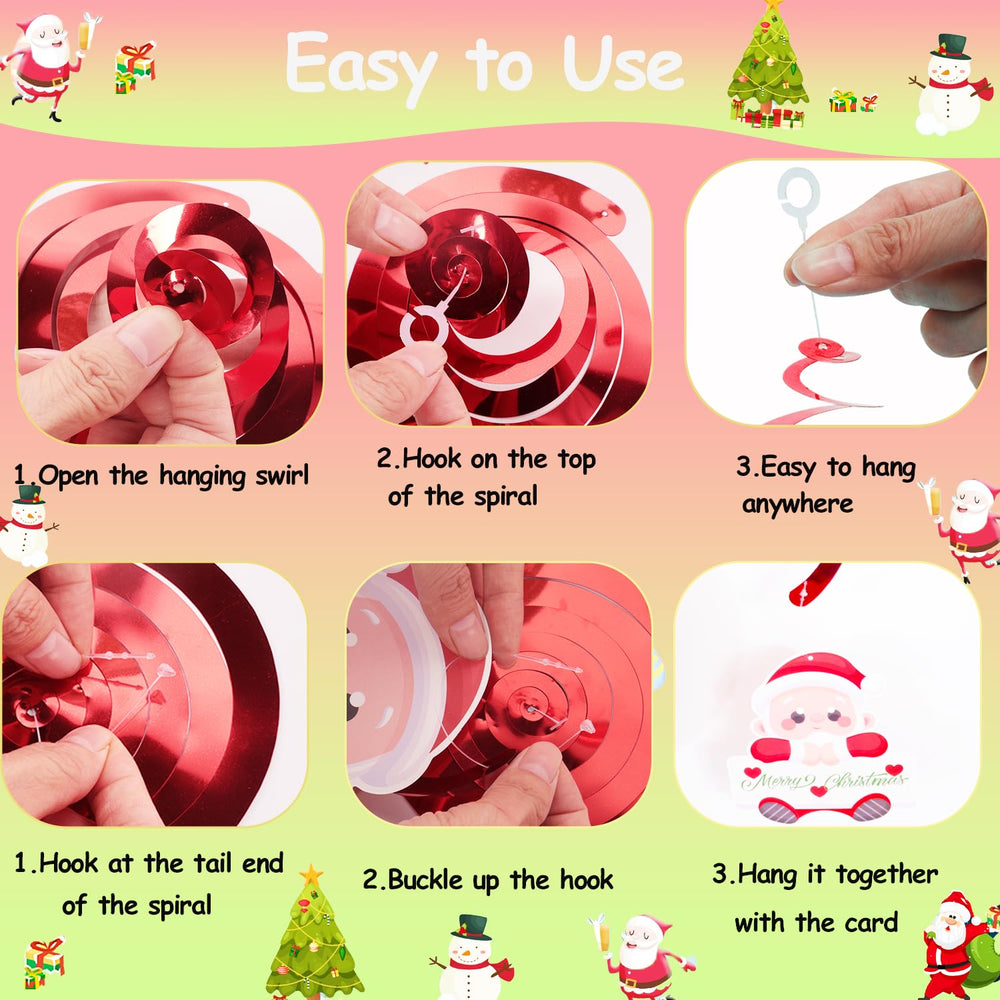 Easy to Use

1.Open the hanging swirl

2.Hook on the top of the spiral

3.Easy to hang anywhere

Merry Christmas

1.Hook at the tail end of the spiral

2.Buckle up the hook

3.Hang it together with the card