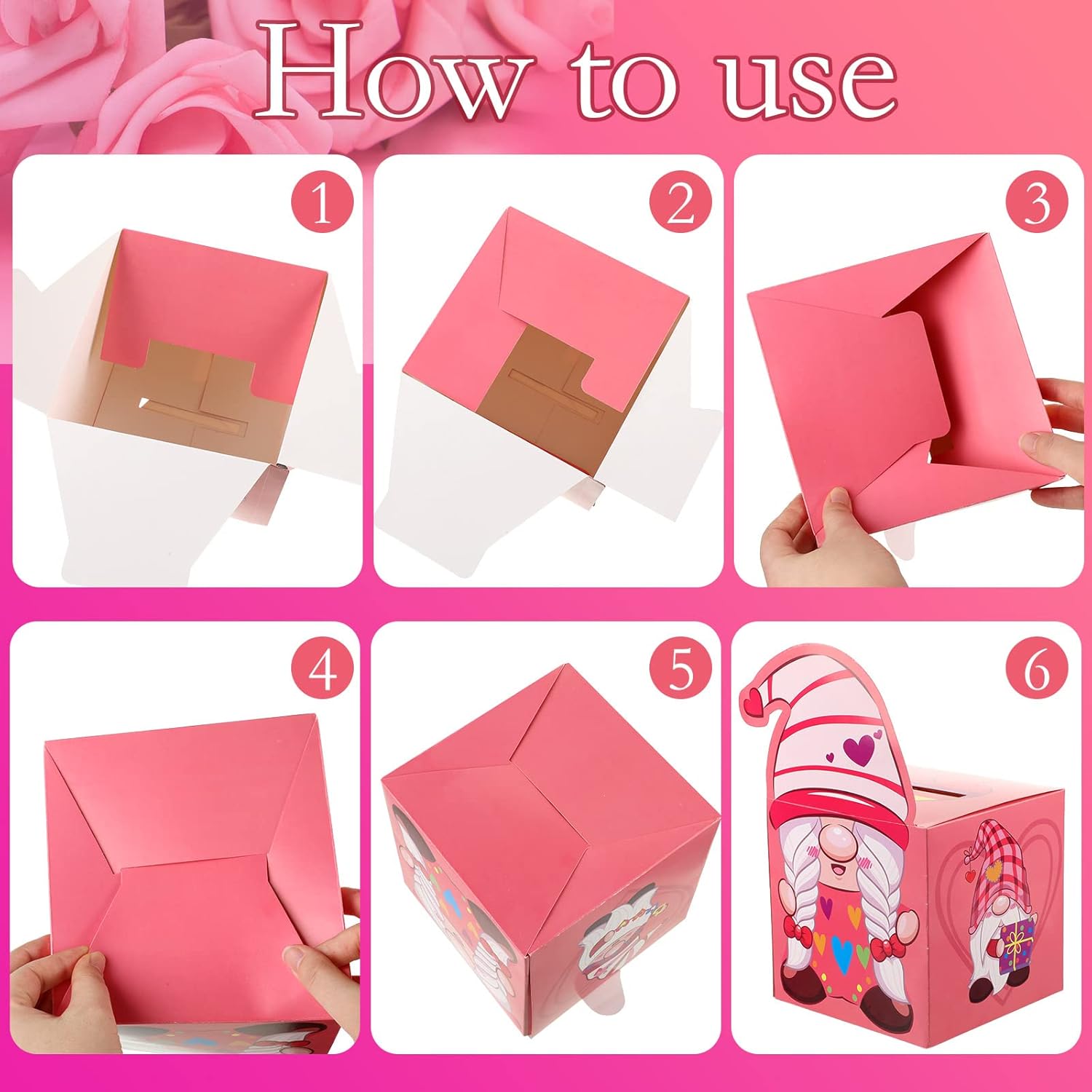 How to use

1

2

3

4

5

6