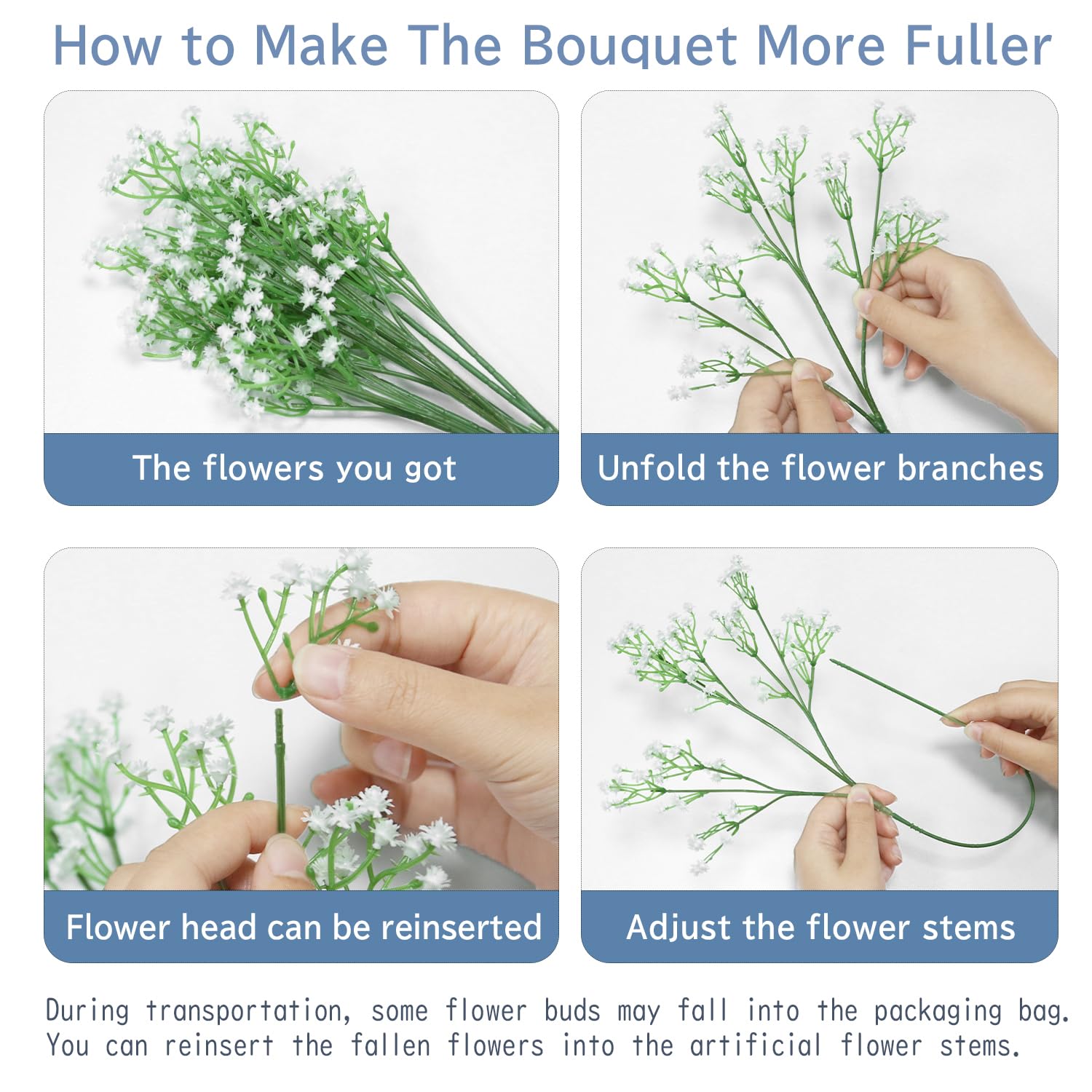 How to Make The Bouquet More Fuller

The flowers you got

Unfold the flower branches

Flower head can be reinserted

Adjust the flower stems

During transportation, some flower buds may fall into the packaging bag. You can reinsert the fallen flowers into the artificial flower stems.