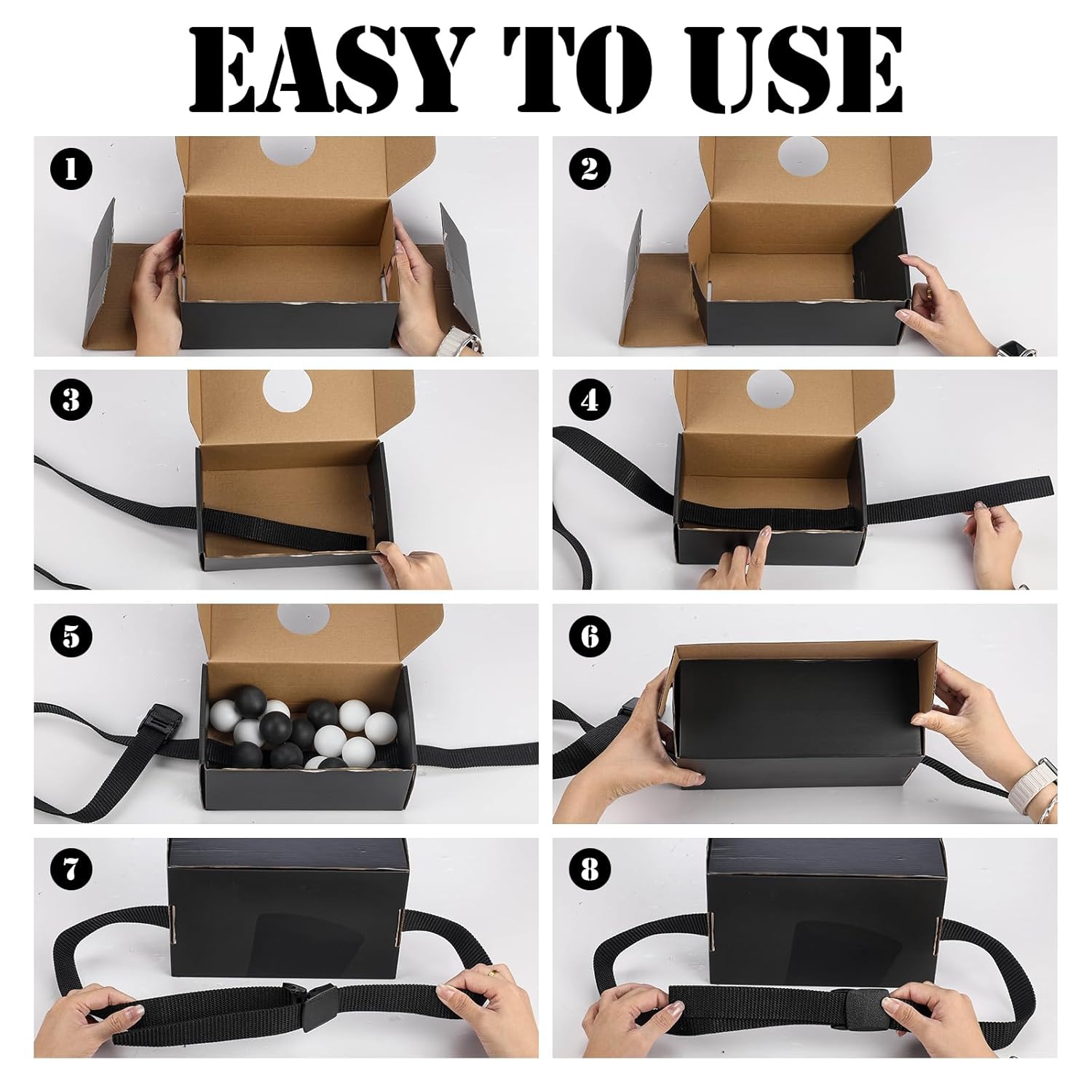 EASY TO USE

1

2

3

4

5

6

7

8