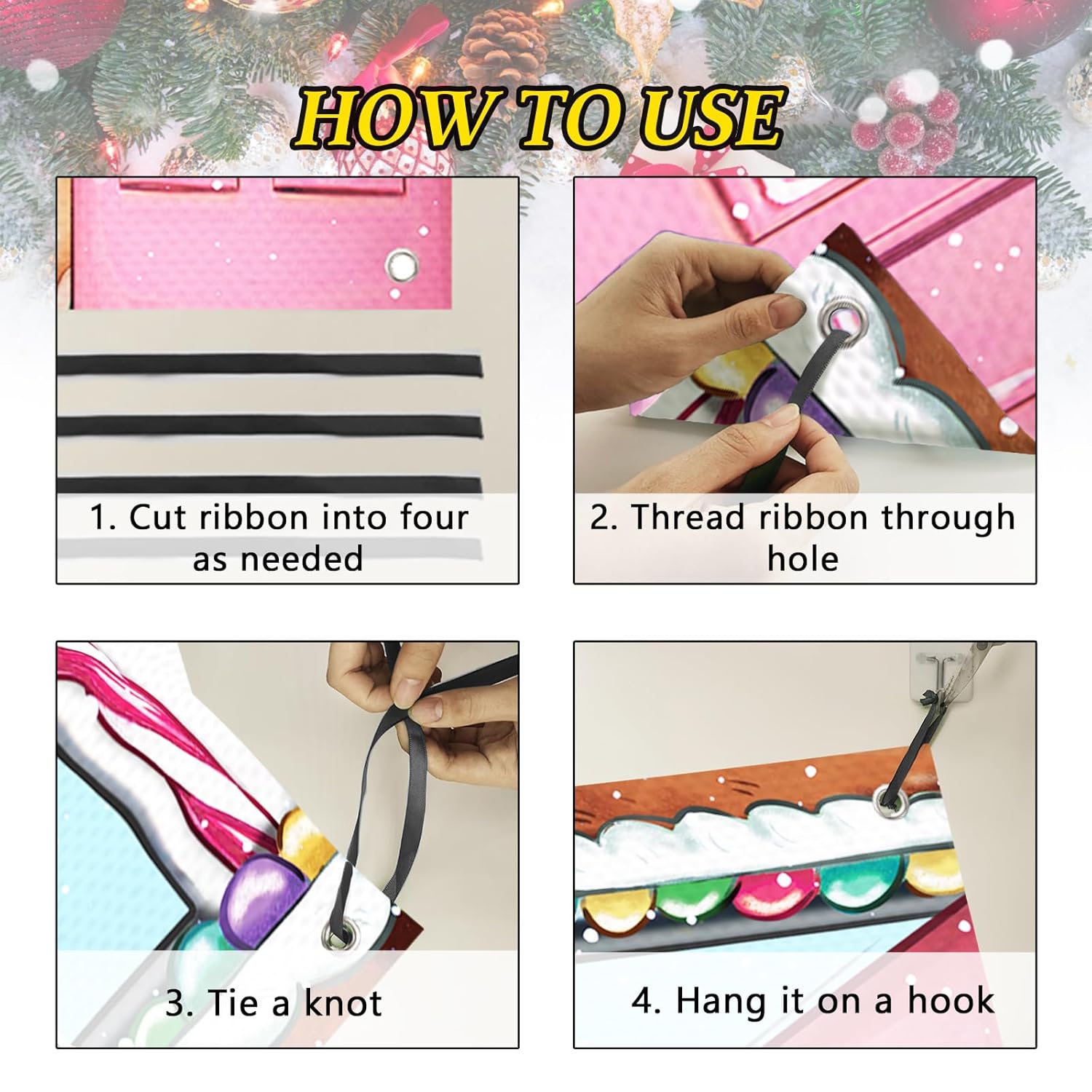 HOW TO USE

1. Cut ribbon into four as needed

2. Thread ribbon through hole

3. Tie a knot

4. Hang it on a hook