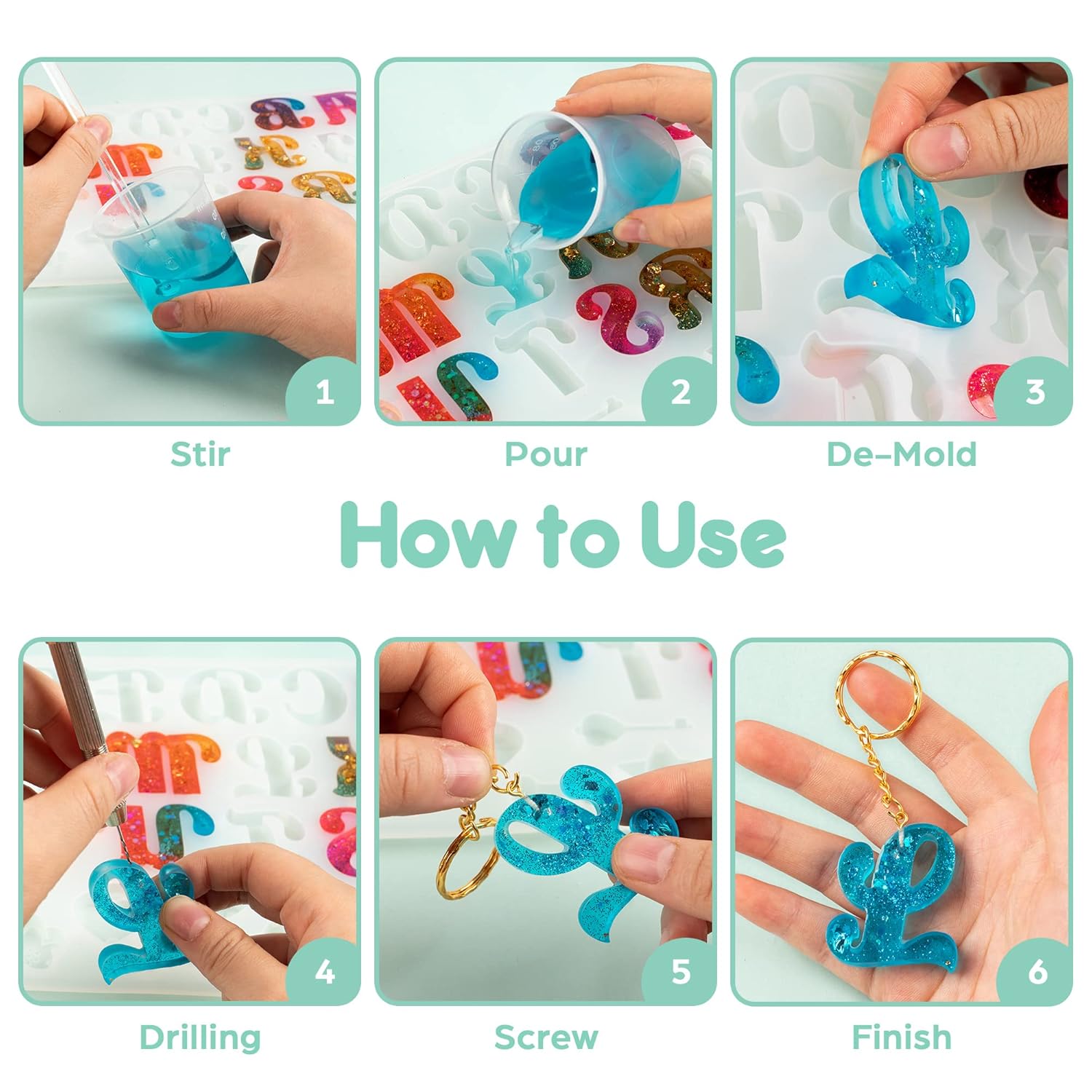 1
Stir

2
Pour

3
De-Mold

How to Use

4
Drilling

5
Screw

6
Finish