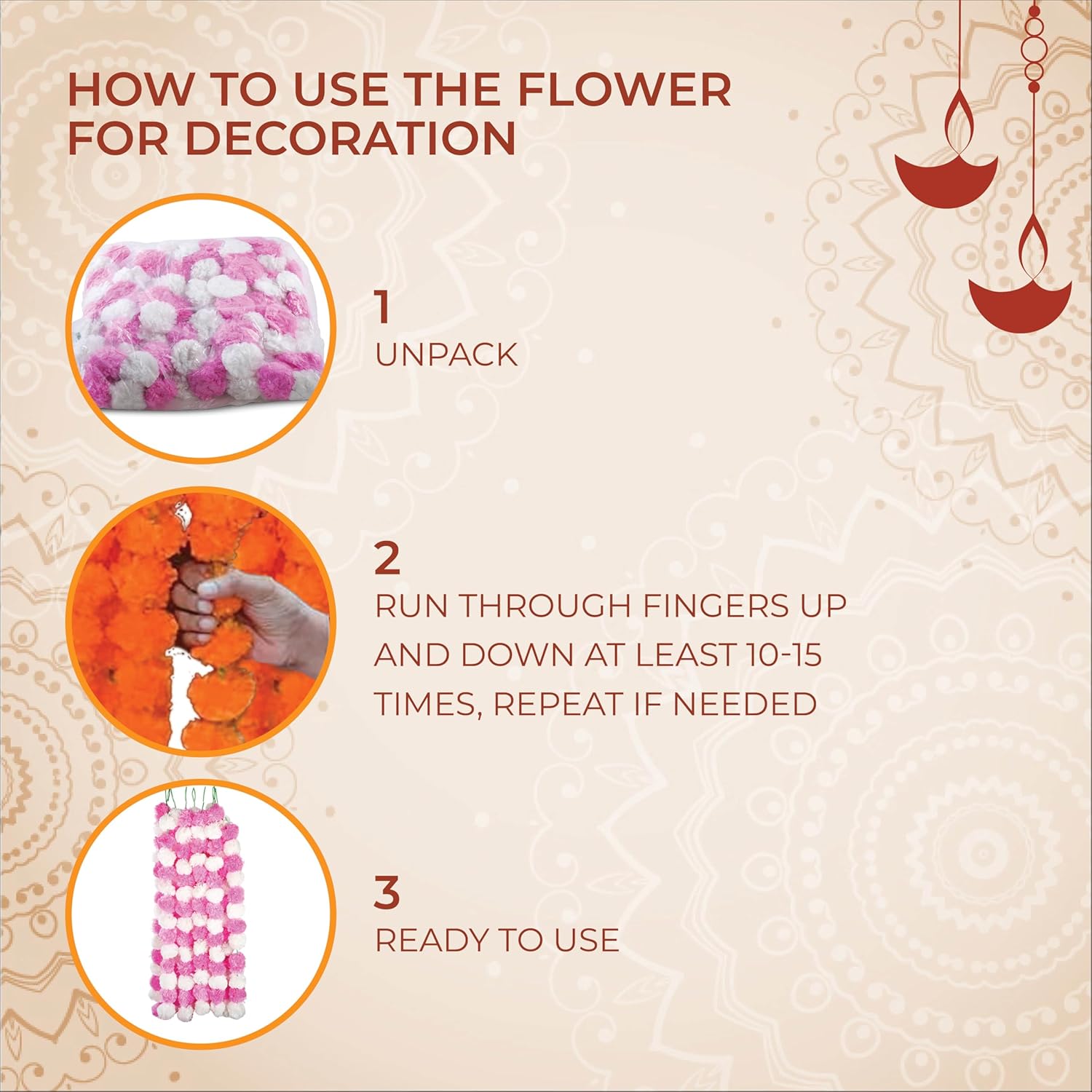 HOW TO USE THE FLOWER FOR DECORATION

1
UNPACK

2
RUN THROUGH FINGERS UP AND DOWN AT LEAST 10-15 TIMES, REPEAT IF NEEDED

3
READY TO USE