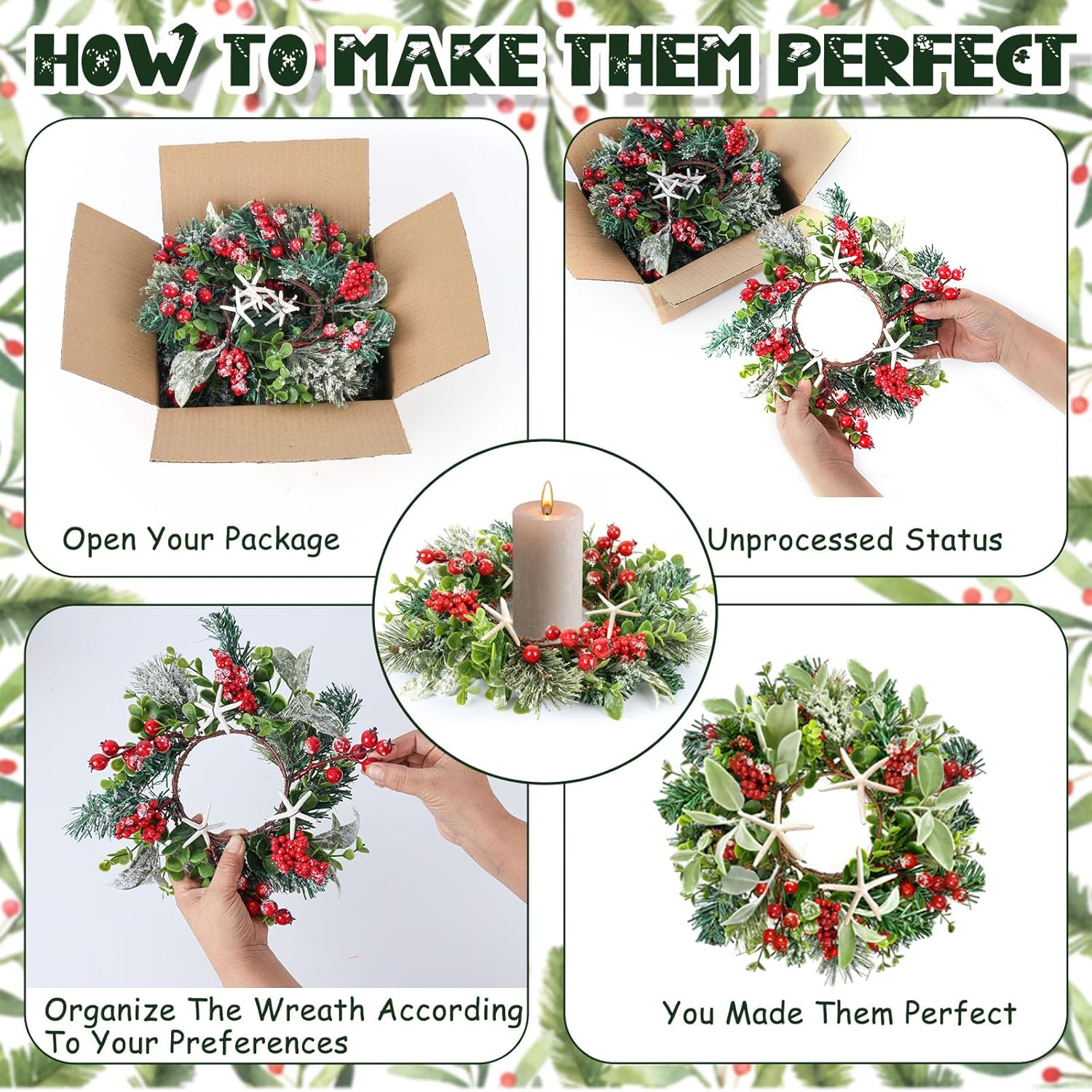 HOW TO MAKE THEM PERFECT

Open Your Package

Unprocessed Status

Organize The Wreath According To Your Preferences

You Made Them Perfect