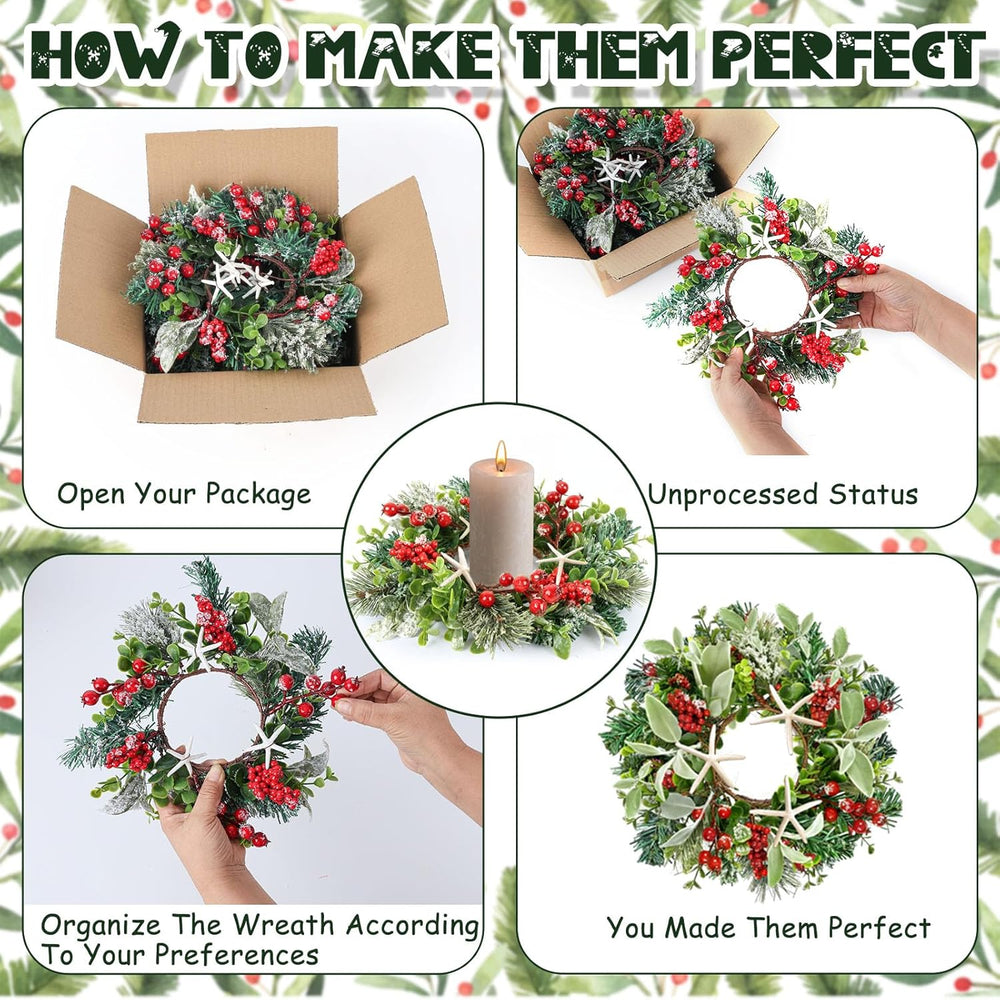 HOW TO MAKE THEM PERFECT

Open Your Package

Unprocessed Status

Organize The Wreath According To Your Preferences

You Made Them Perfect