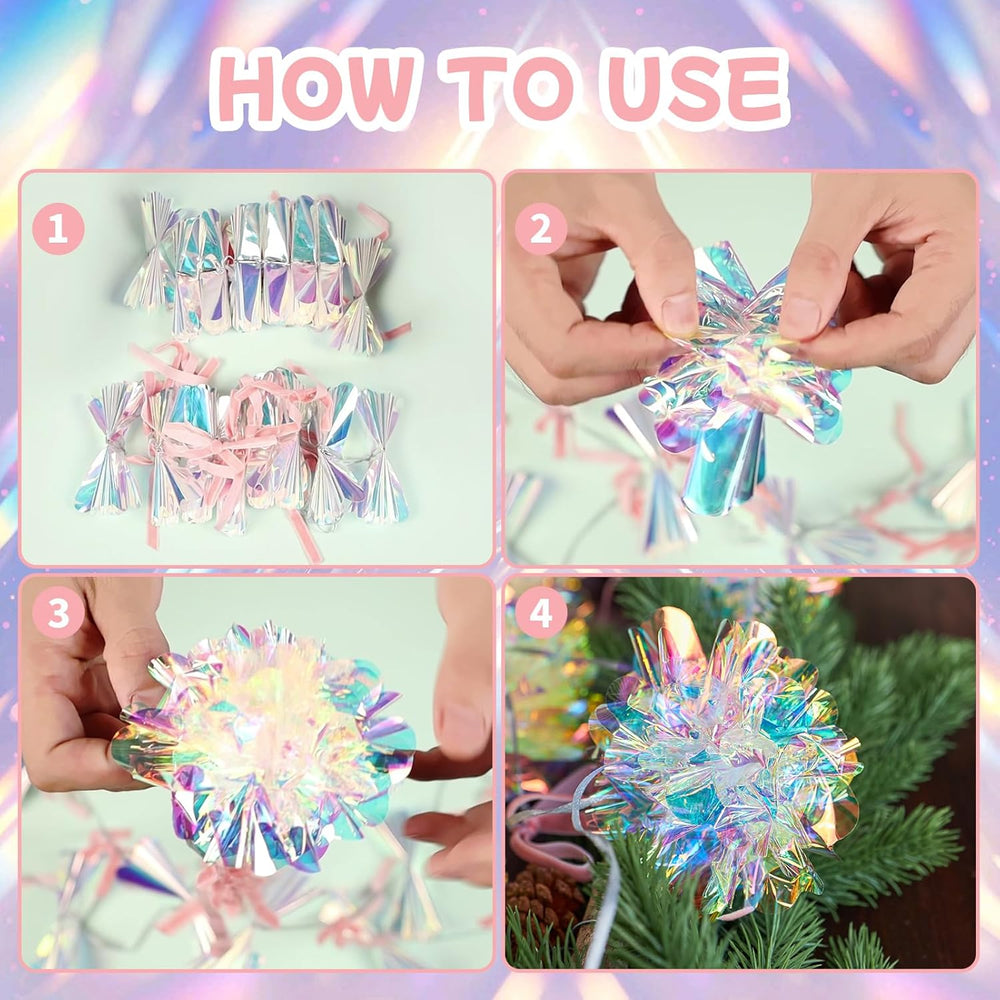 HOW TO USE

1

2

3

4