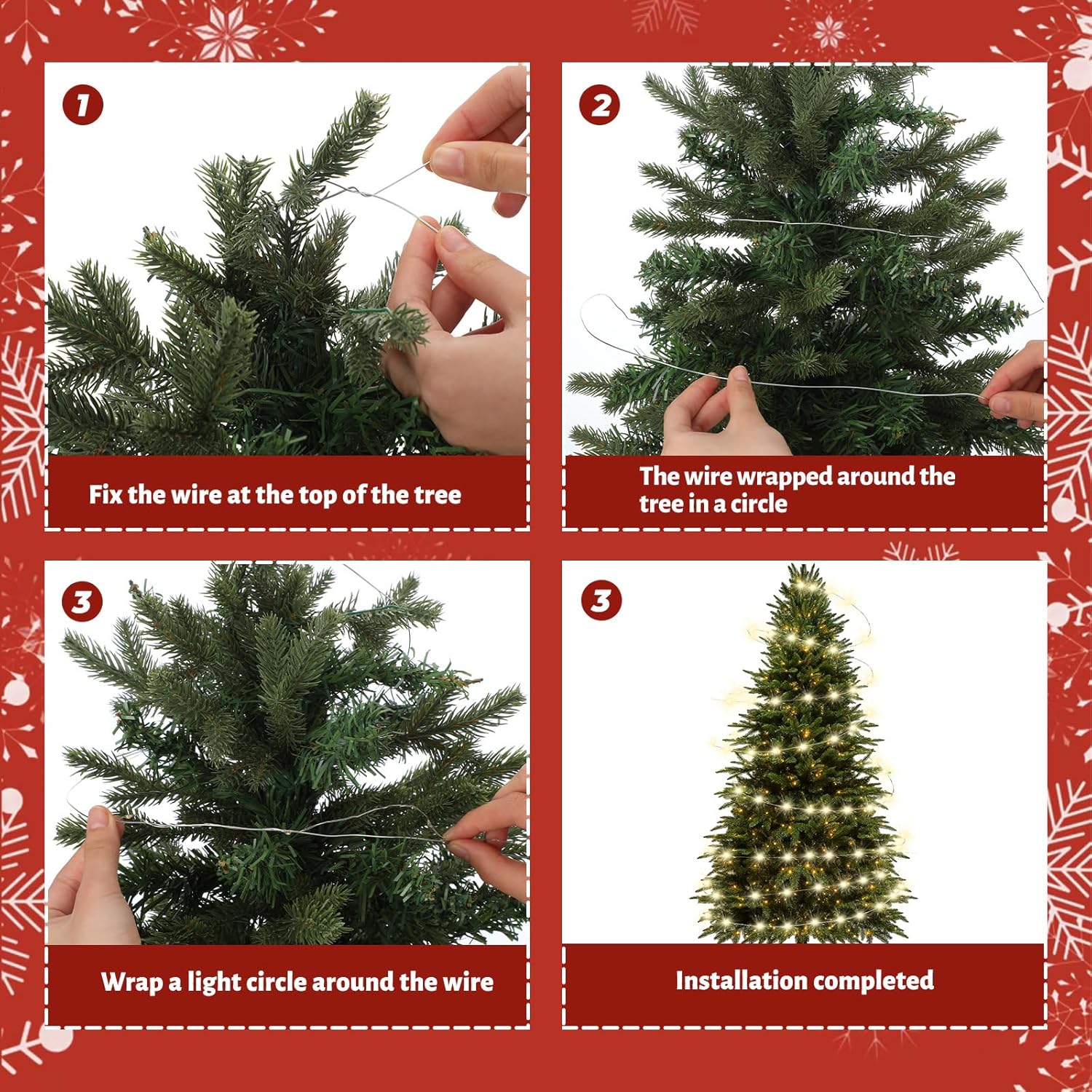 1

Fix the wire at the top of the tree

2

The wire wrapped around the tree in a circle

3

Wrap a light circle around the wire

3

Installation completed