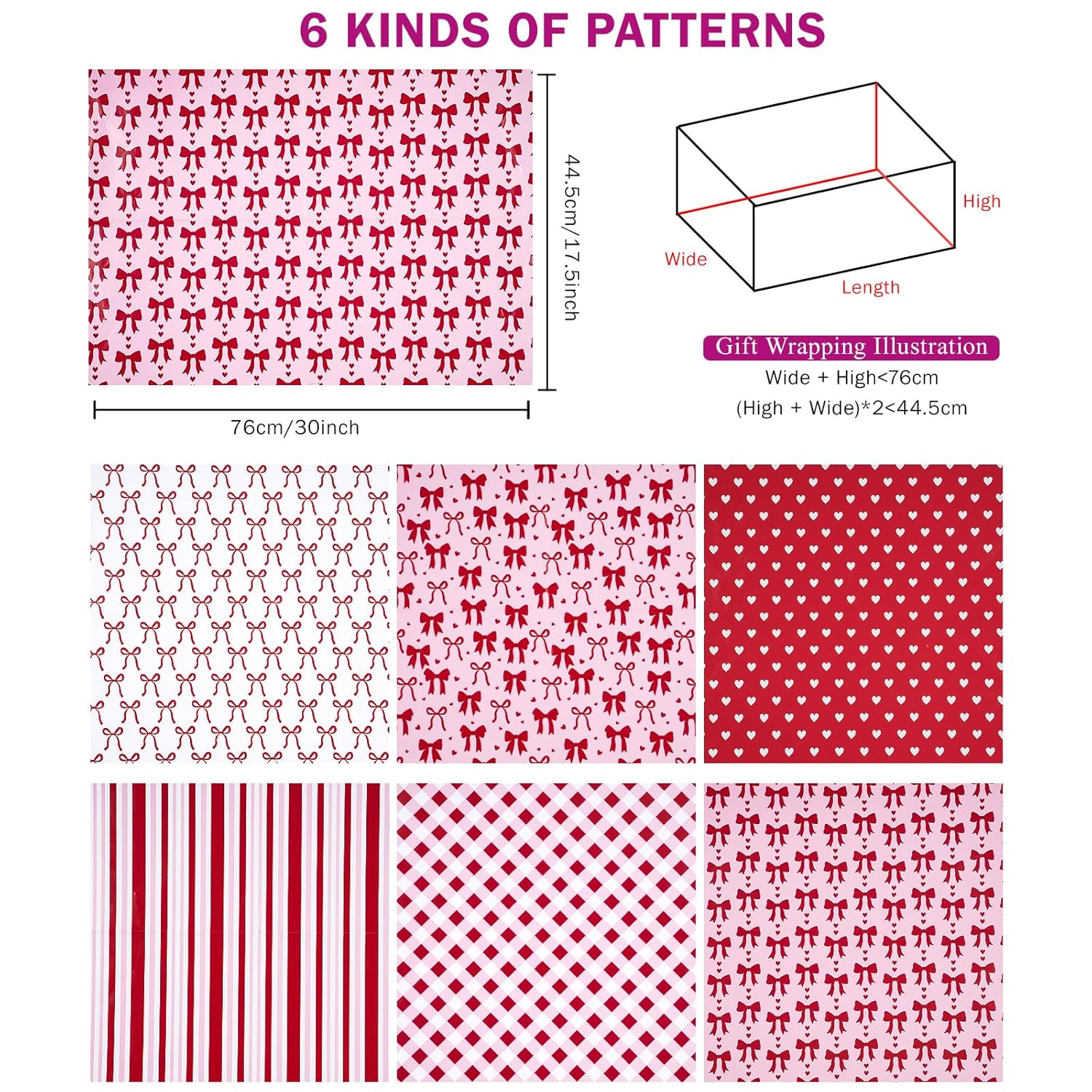 6 KINDS OF PATTERNS

44.5cm/17.5inch

76cm/30inch

High

Wide

Length

Gift Wrapping Illustration

Wide + High<76cm

(High + Wide)*2<44.5cm