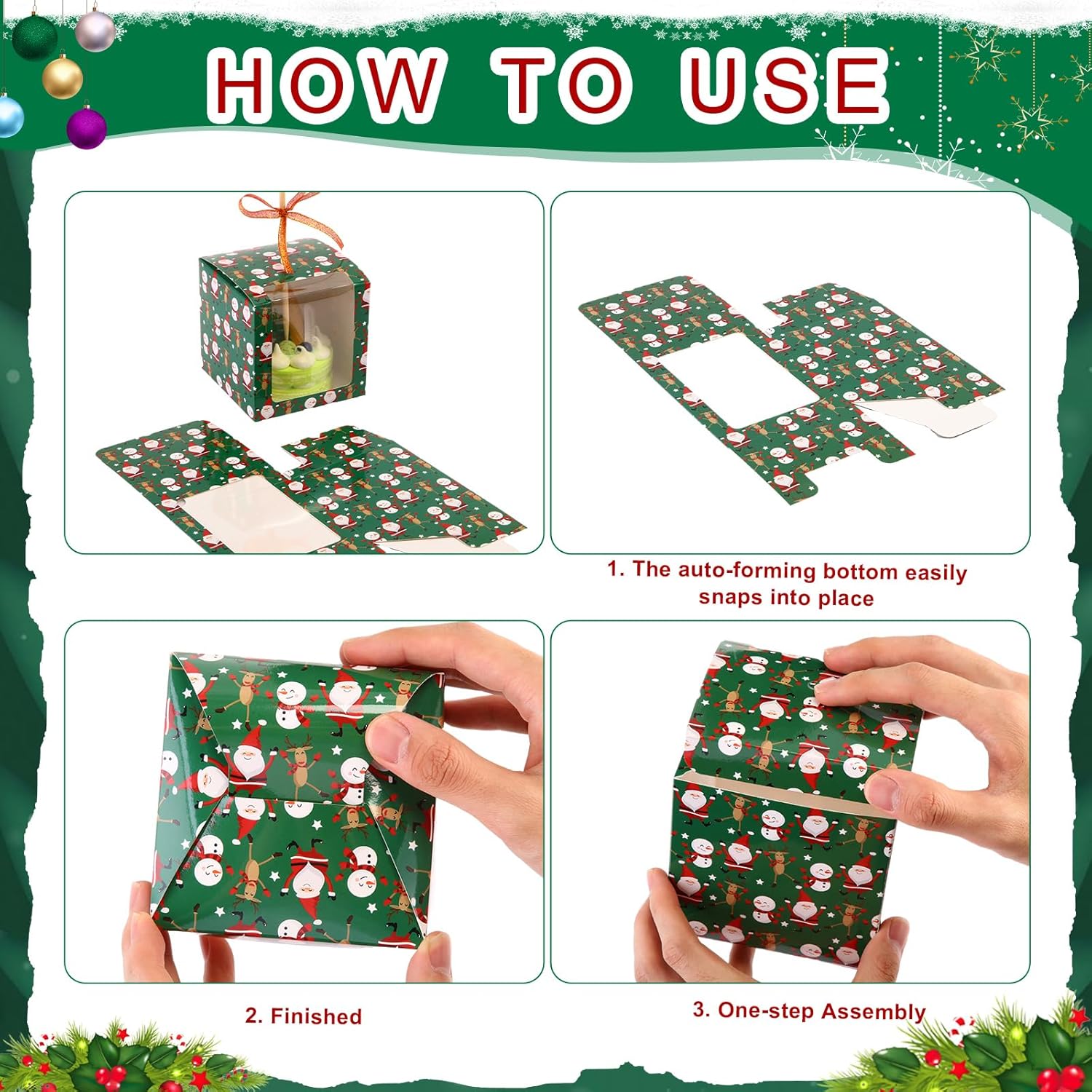 HOW TO USE

1. The auto-forming bottom easily snaps into place

2. Finished

3. One-step Assembly