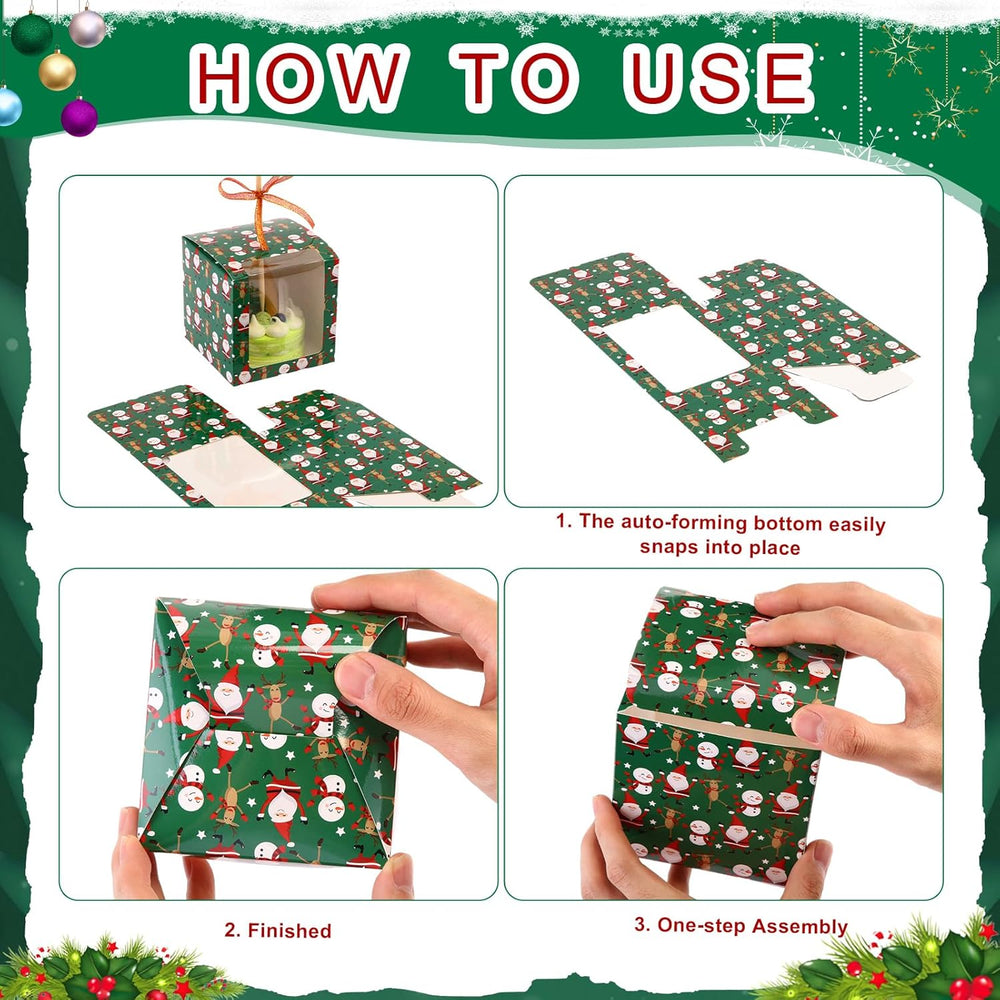 HOW TO USE

1. The auto-forming bottom easily snaps into place

2. Finished

3. One-step Assembly