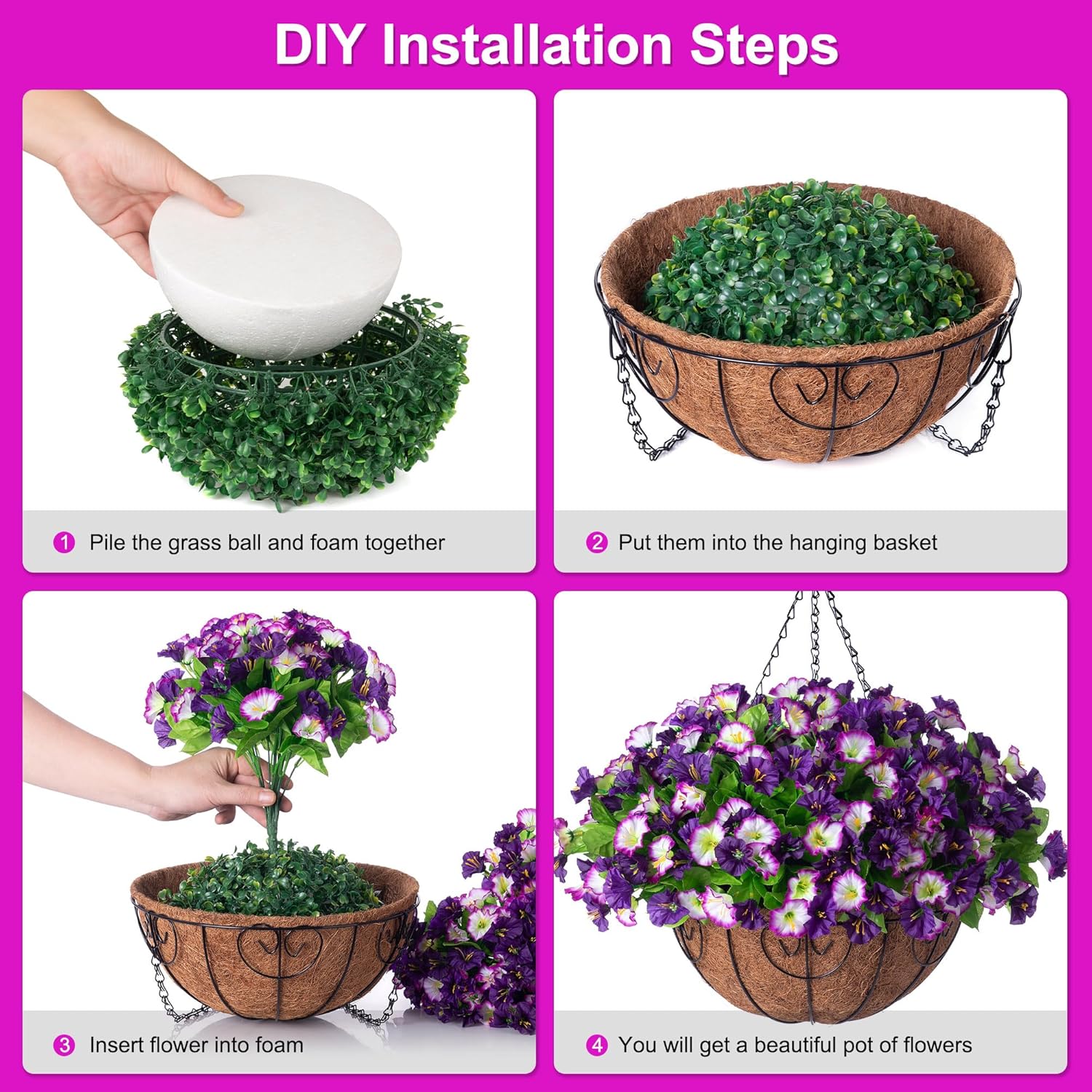 DIY Installation Steps

1 Pile the grass ball and foam together

2 Put them into the hanging basket

3 Insert flower into foam

4 You will get a beautiful pot of flowers