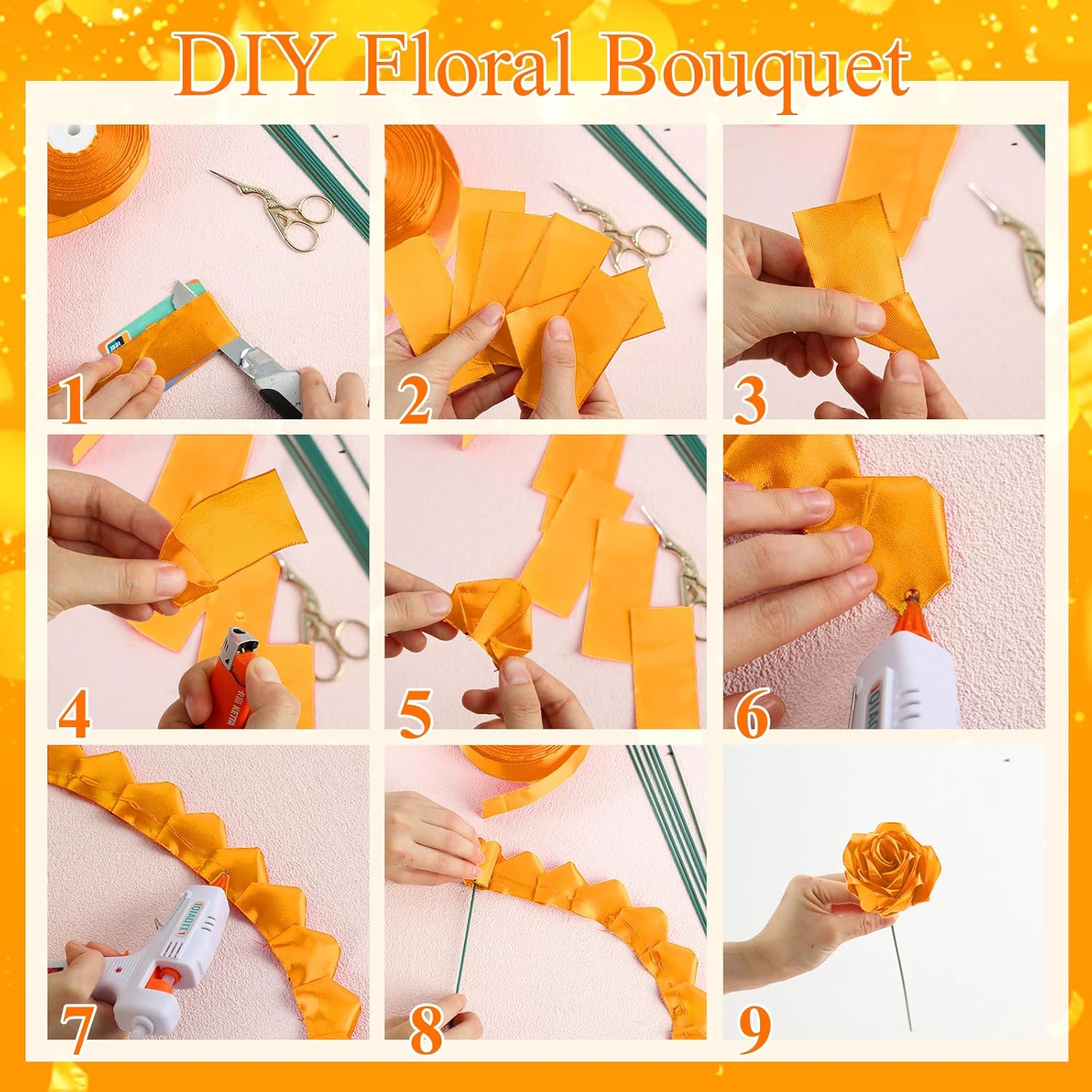 DIY Floral Bouquet

1

2

3

4

5

6

7

8

9