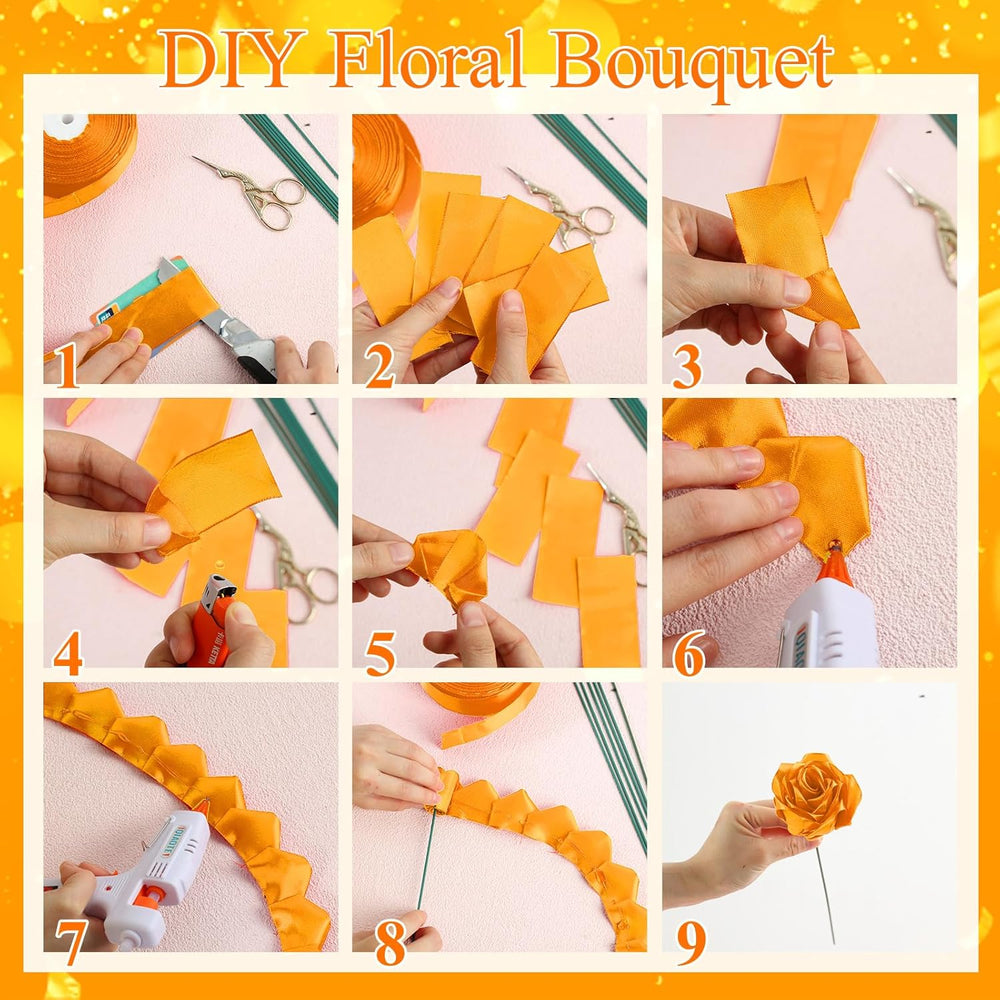 DIY Floral Bouquet

1

2

3

4

5

6

7

8

9