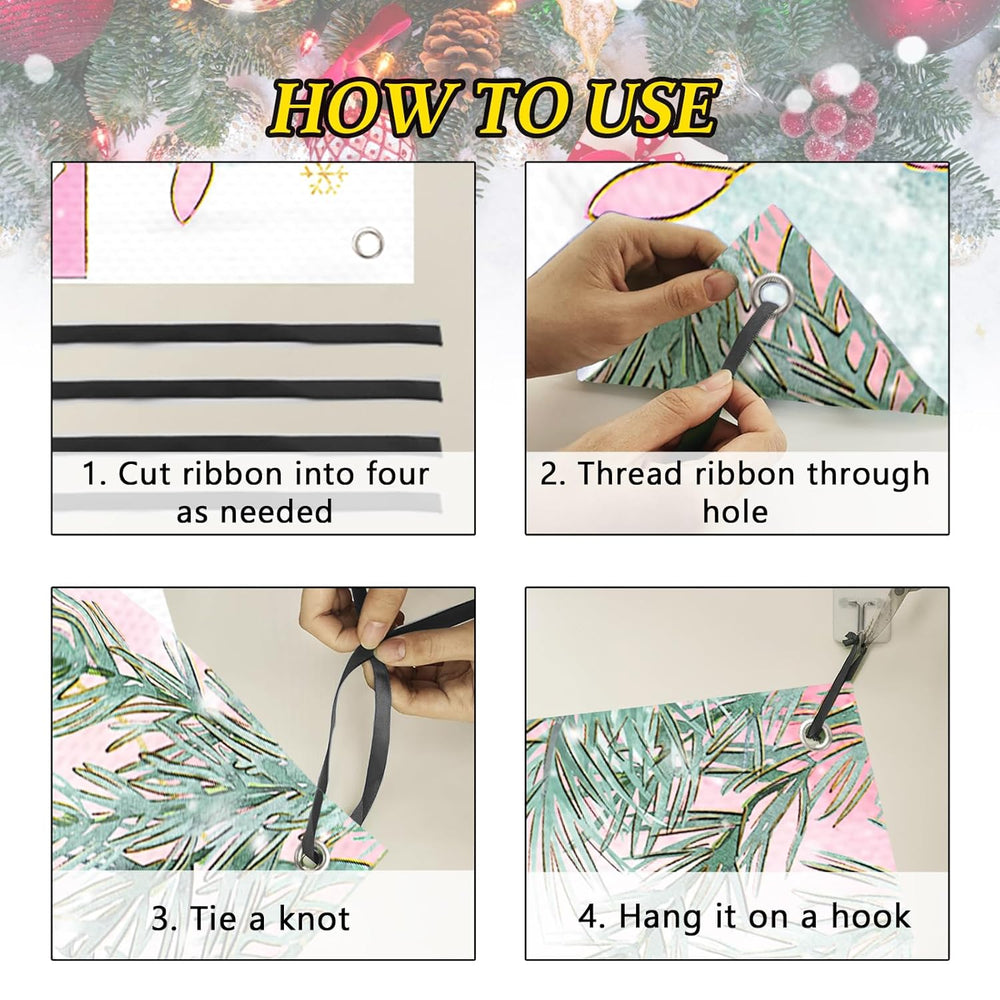 HOW TO USE

1. Cut ribbon into four as needed

2. Thread ribbon through hole

3. Tie a knot

4. Hang it on a hook