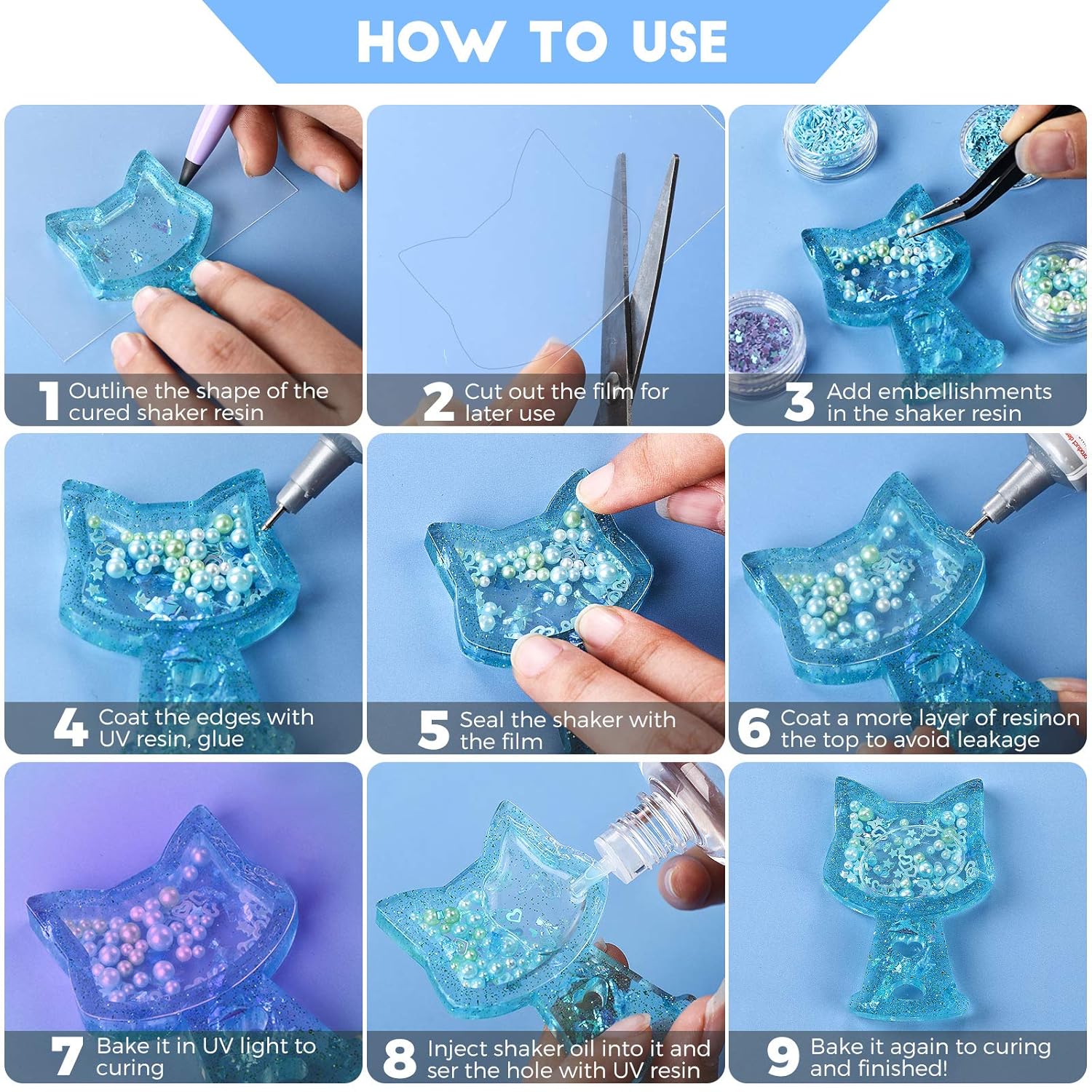 HOW TO USE

1 Outline the shape of the cured shaker resin

2 Cut out the film for later use

3 Add embellishments in the shaker resin

4 Coat the edges with UV resin, glue

5 Seal the shaker with the film

6 Coat a more layer of resinon the top to avoid leakage

7 Bake it in UV light to curing

8 Inject shaker oil into it and ser the hole with UV resin

9 Bake it again to curing and finished!